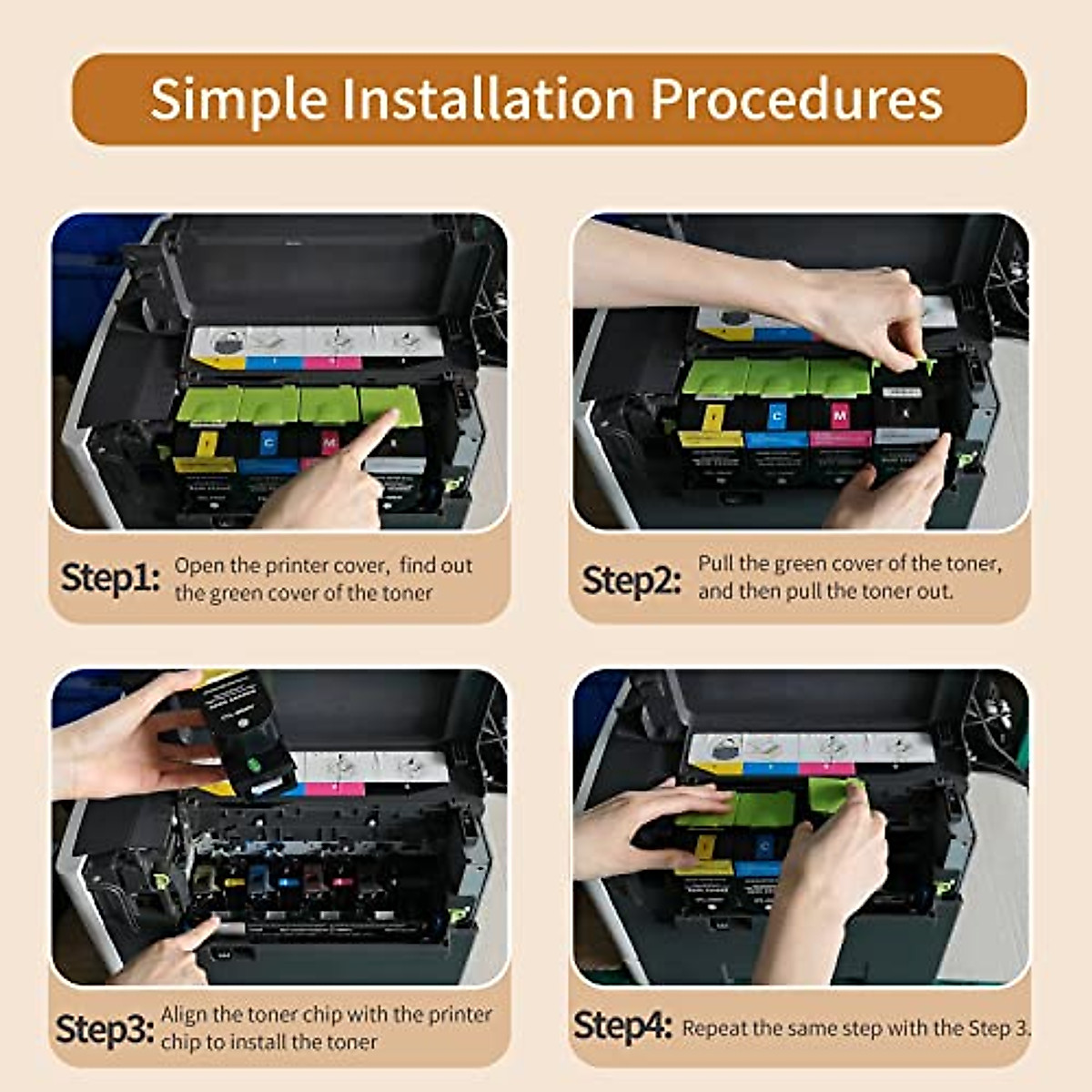 Simple Installation Procedures

Step1: Open the printer cover, find out the green cover of the toner

Step2: Pull the green cover of the toner, and then pull the toner out.

Step3: Align the toner chip with the printer chip to install the toner

Step4: Repeat the same step with the Step 3.