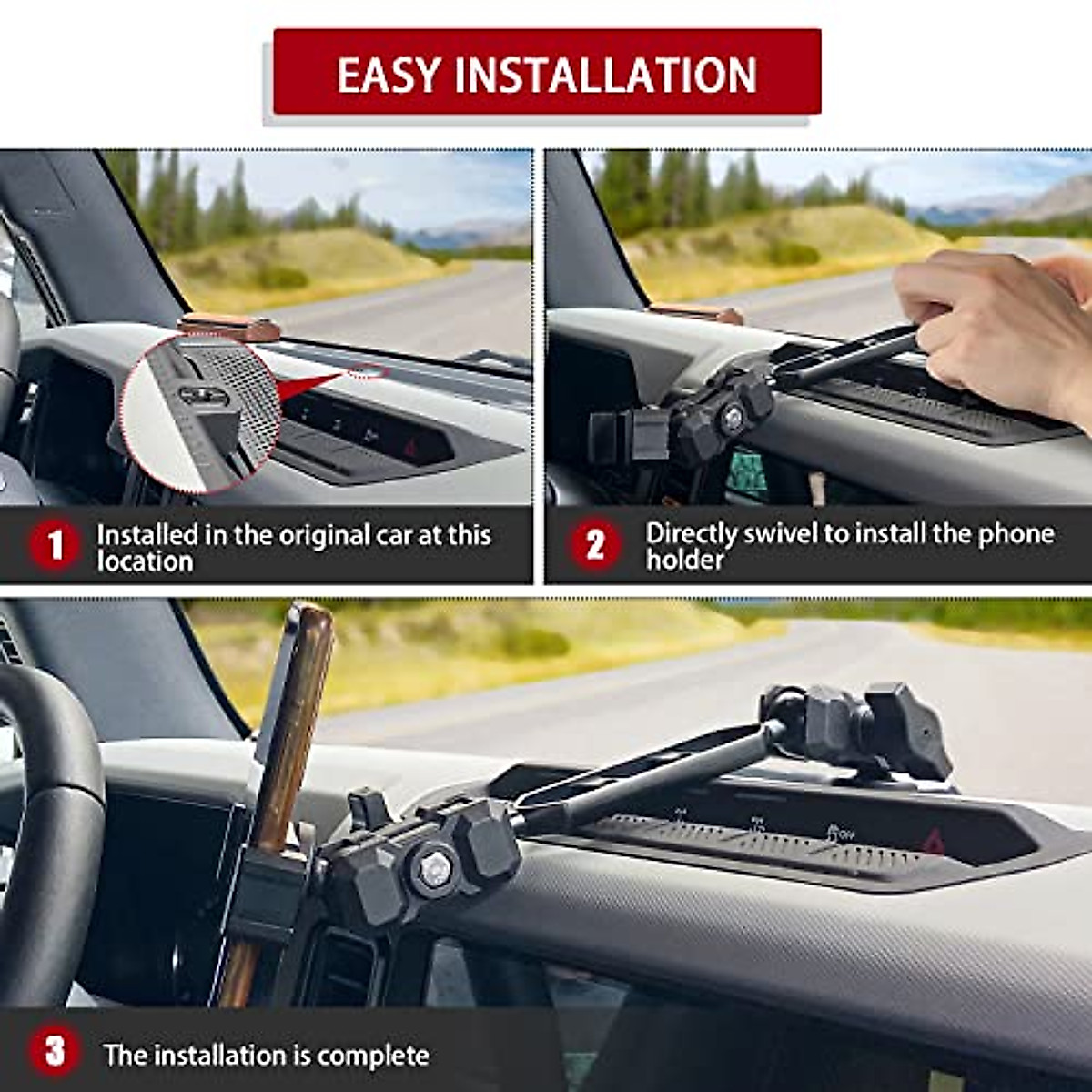 EASY INSTALLATION

1 Installed in the original car at this location

2 Directly swivel to install the phone holder

3 The installation is complete