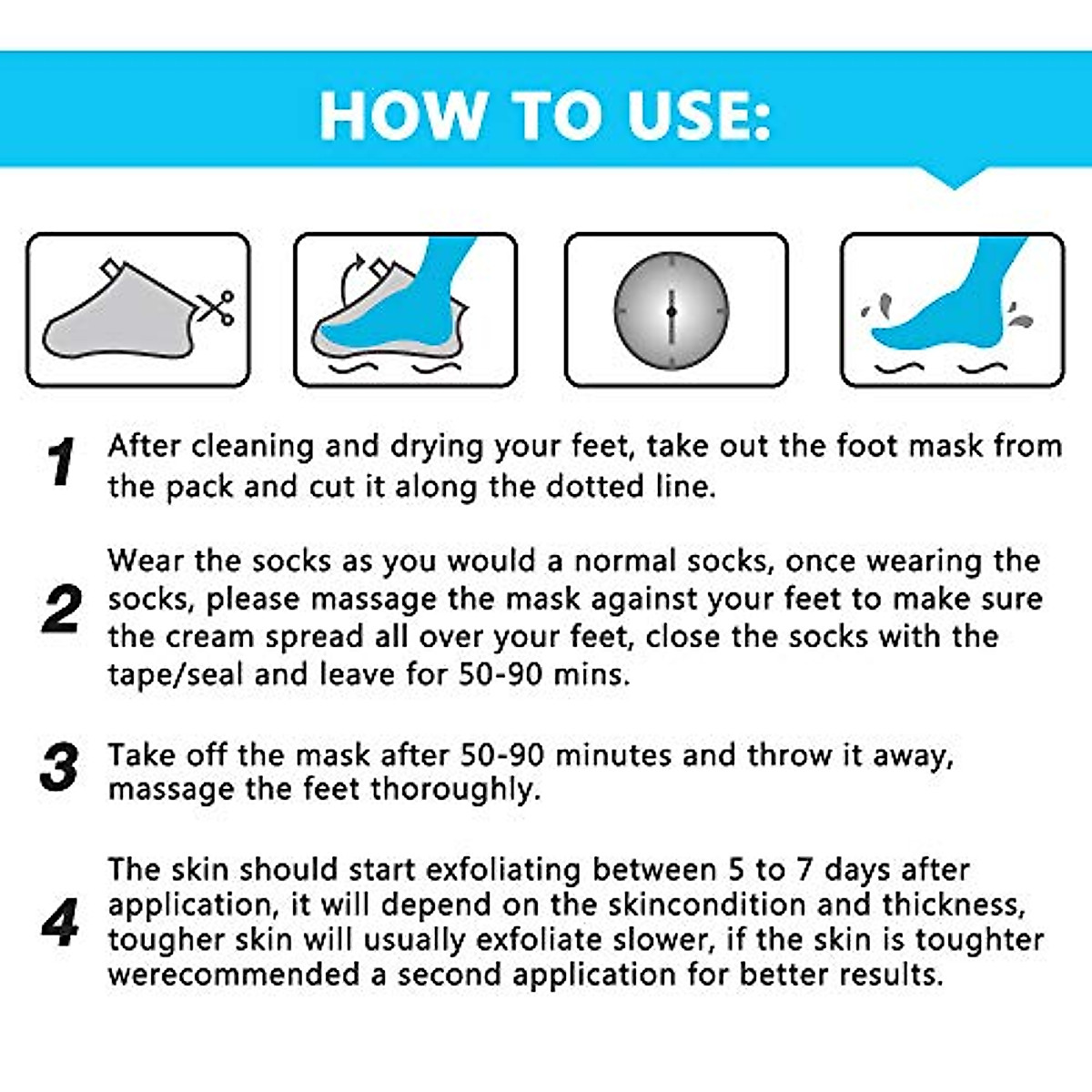 HOW TO USE:

1 After cleaning and drying your feet, take out the foot mask from the pack and cut it along the dotted line.

2 Wear the socks as you would a normal socks, once wearing the socks, please massage the mask against your feet to make sure the cream spread all over your feet, close the socks with the tape/seal and leave for 50-90 mins.

3 Take off the mask after 50-90 minutes and throw it away, massage the feet thoroughly.

4 The skin should start exfoliating between 5 to 7 days after application, it will depend on the skincondition and thickness, tougher skin will usually exfoliate slower, if the skin is toughter werecommended a second application for better results.