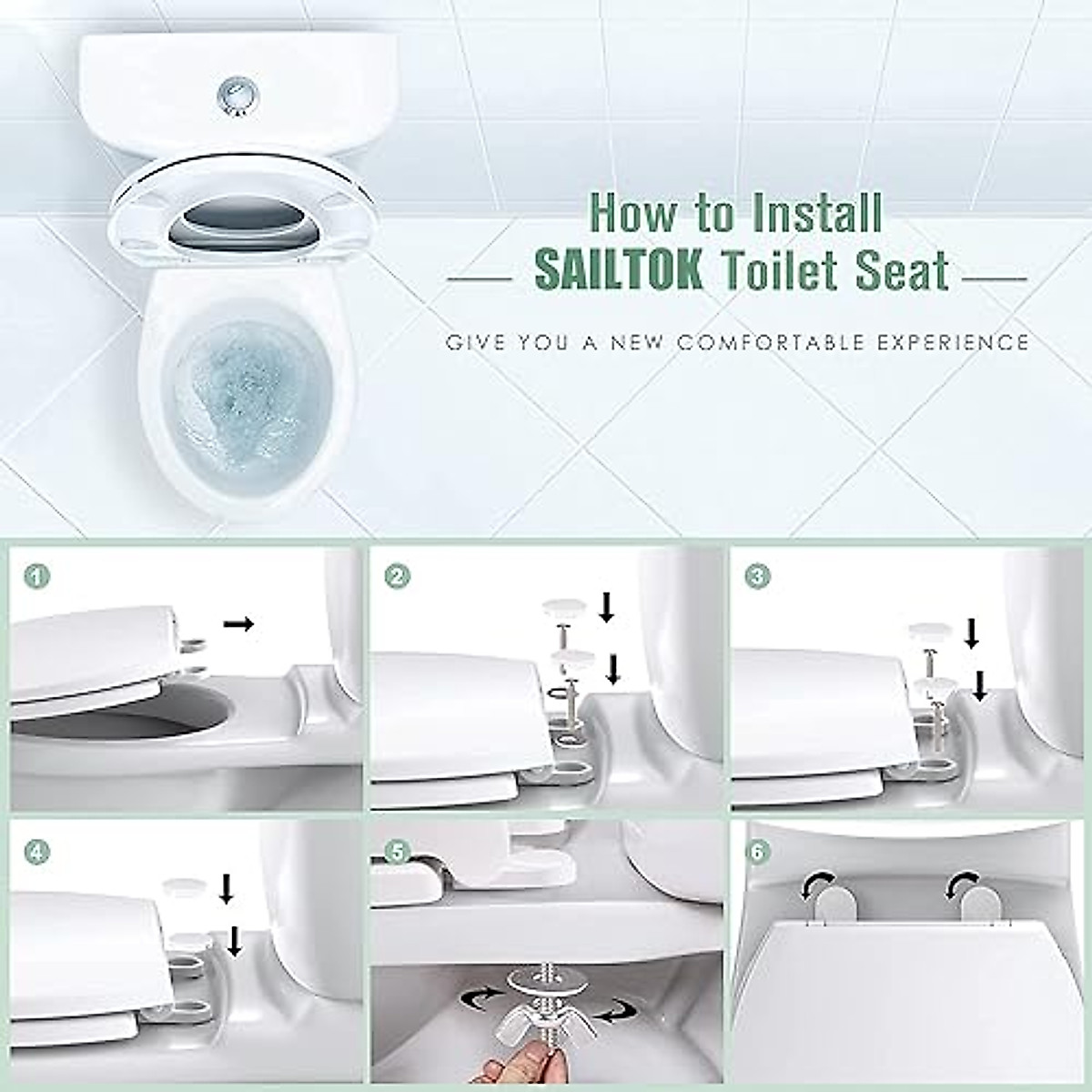 How to Install

SAILTOK Toilet Seat

GIVE YOU A NEW COMFORTABLE EXPERIENCE

1

2

3

4

5

6