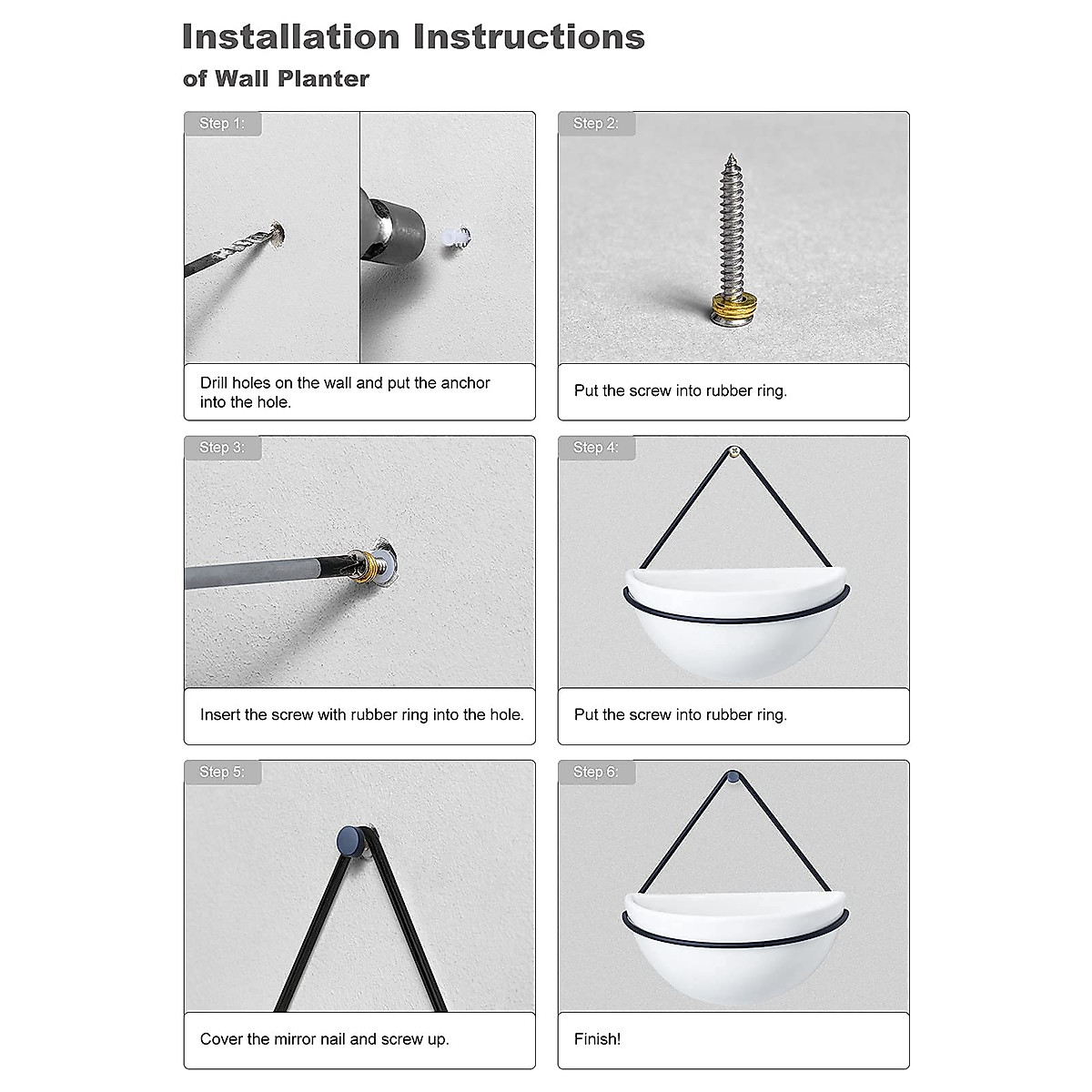 Installation Instructions
of Wall Planter

Step 1:
Drill holes on the wall and put the anchor into the hole.

Step 2:
Put the screw into rubber ring.

Step 3:
Insert the screw with rubber ring into the hole.

Step 4:
Put the screw into rubber ring.

Step 5:
Cover the mirror nail and screw up.

Step 6:
Finish!