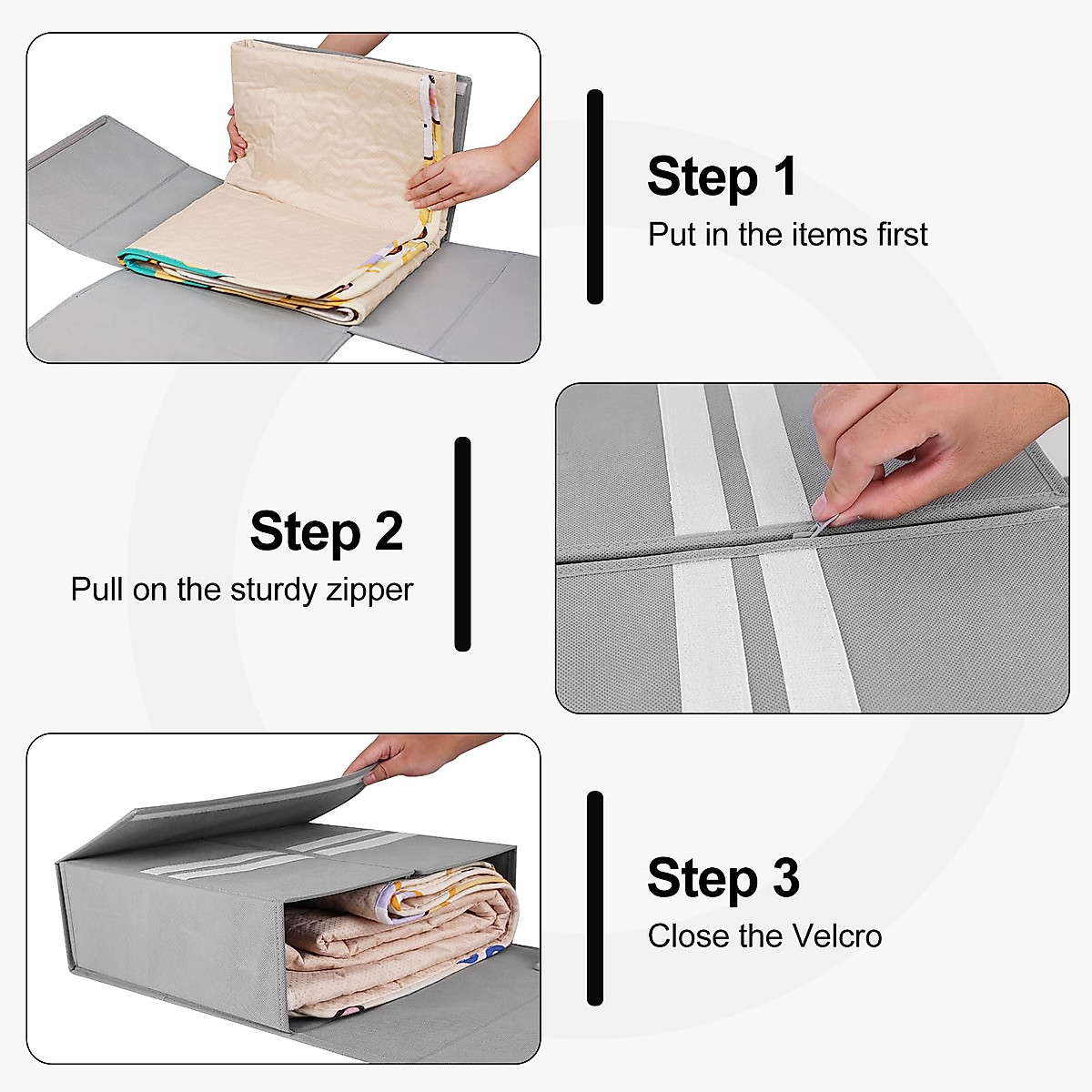 Step 1
Put in the items first

Step 2
Pull on the sturdy zipper

Step 3
Close the Velcro