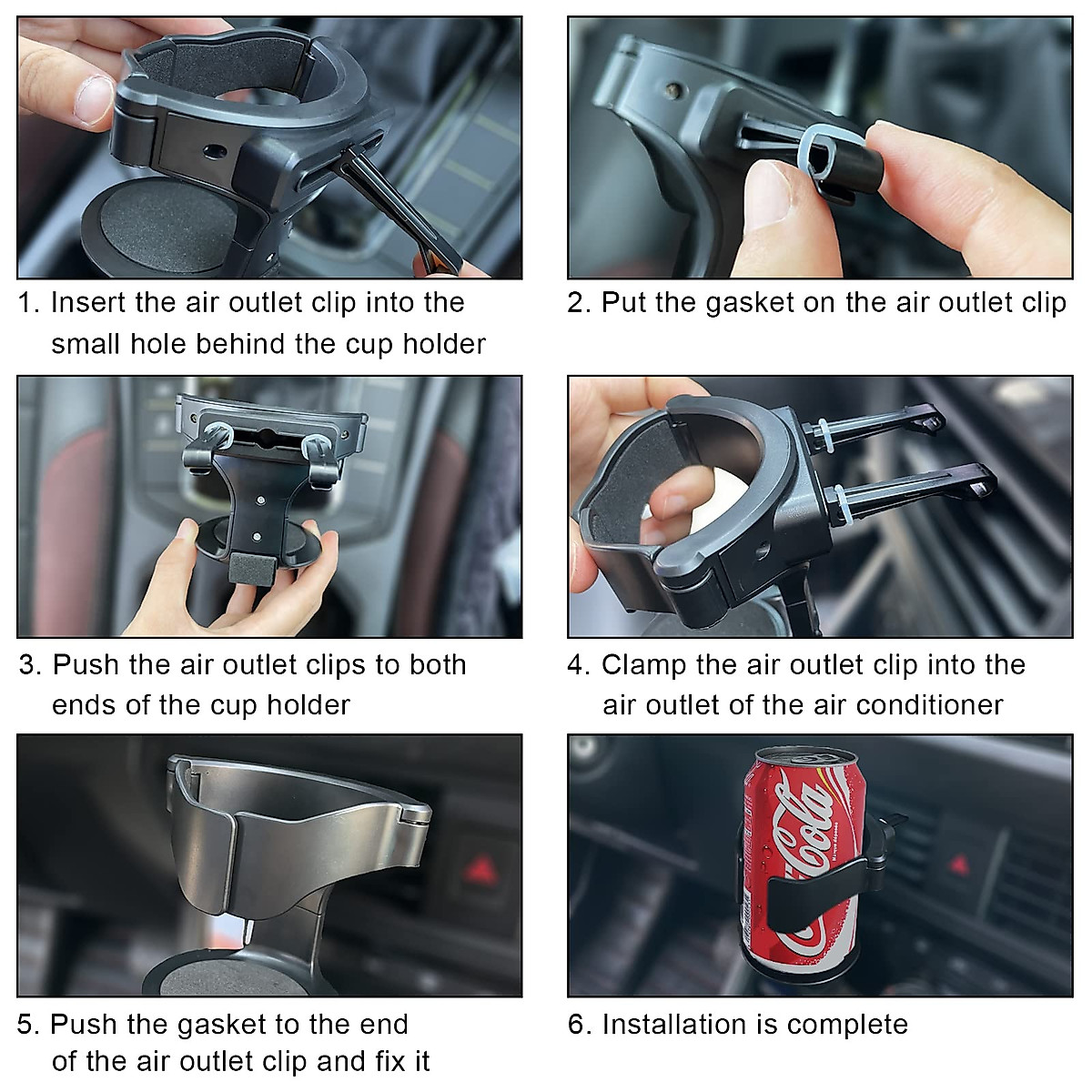 1. Insert the air outlet clip into the small hole behind the cup holder

2. Put the gasket on the air outlet clip

3. Push the air outlet clips to both ends of the cup holder

4. Clamp the air outlet clip into the air outlet of the air conditioner

5. Push the gasket to the end of the air outlet clip and fix it

Coca-Cola

6. Installation is complete