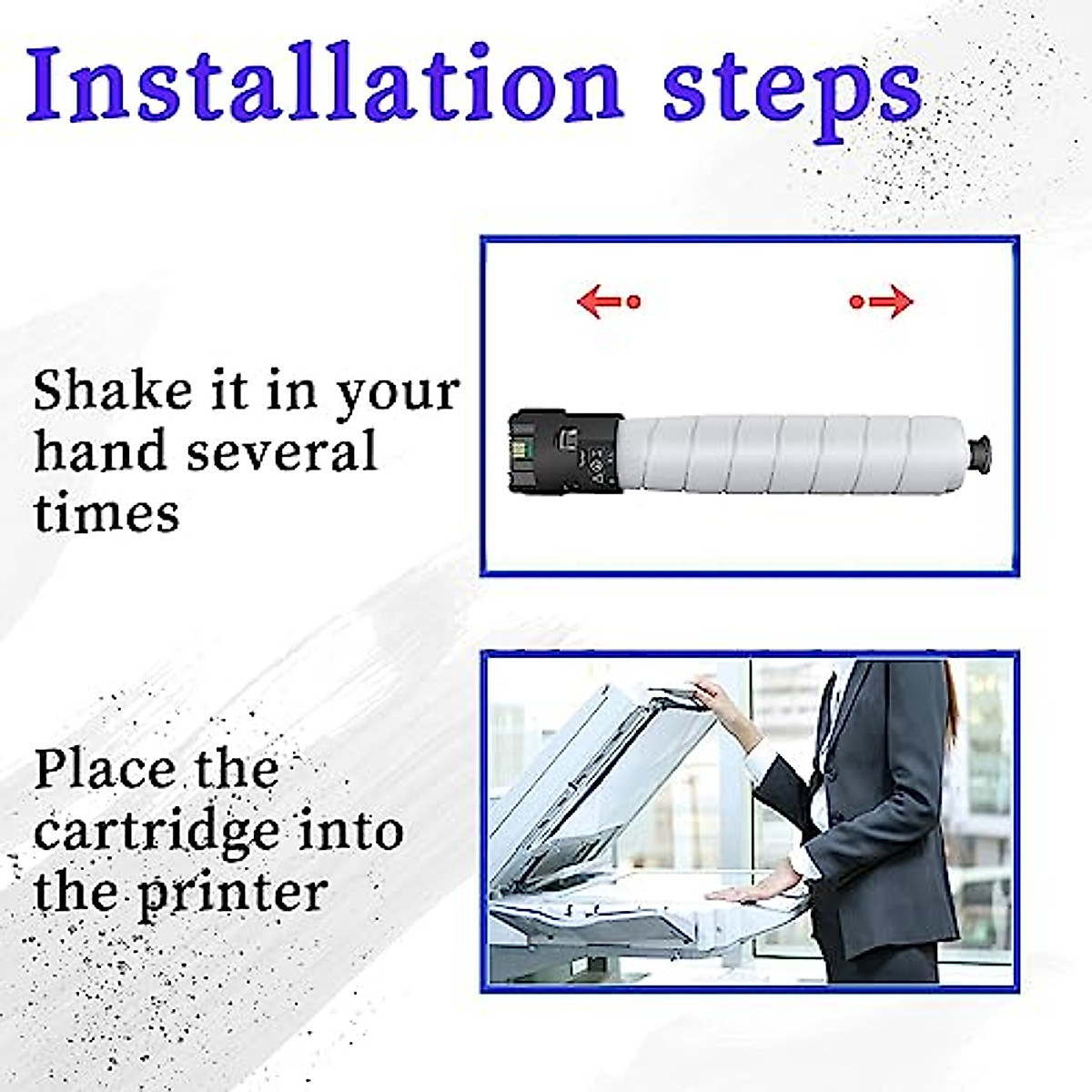 Installation steps

Shake it in your hand several times

Place the cartridge into the printer