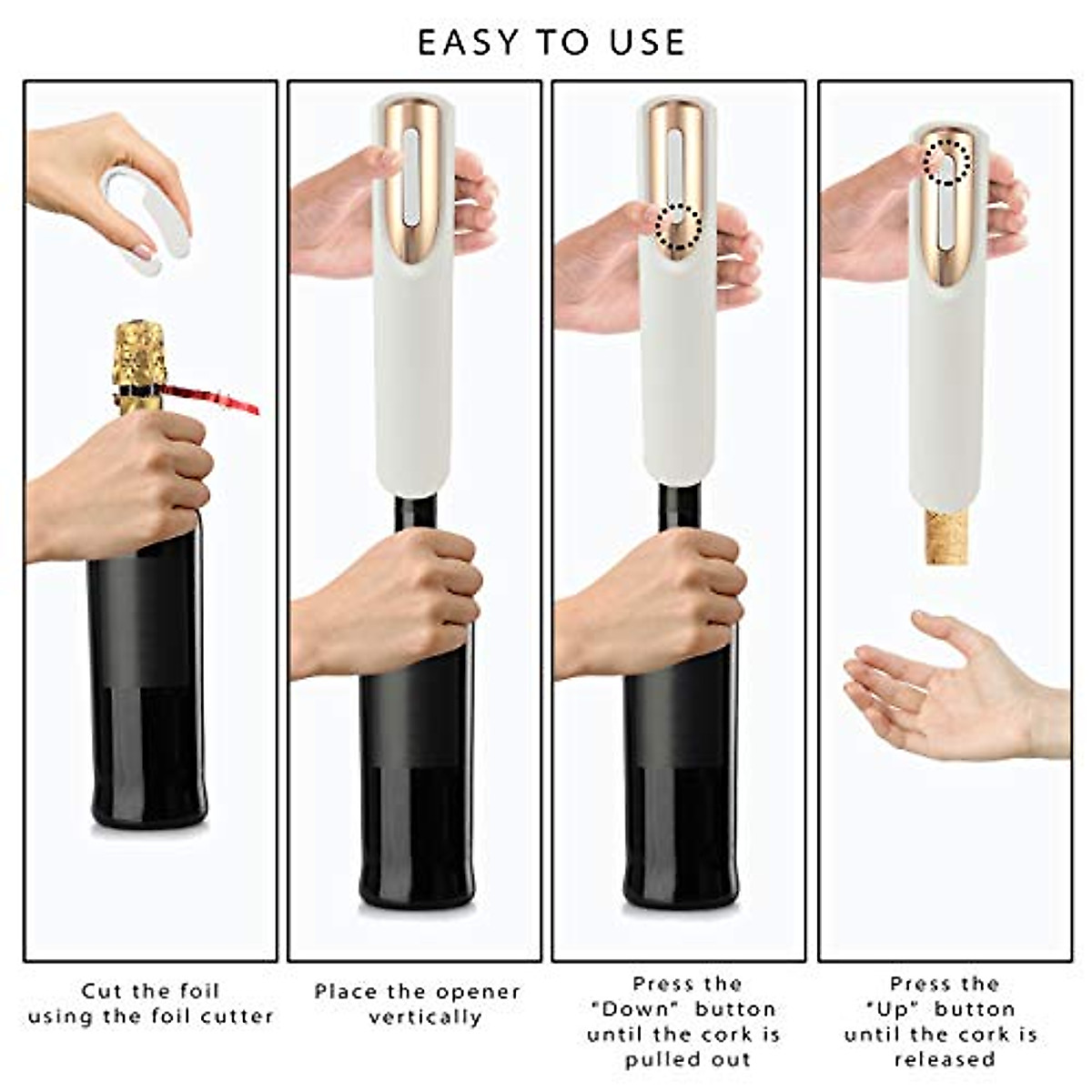 EASY TO USE

Cut the foil using the foil cutter

Place the opener vertically

Press the "Down" button until the cork is pulled out

Press the "Up" button until the cork is released