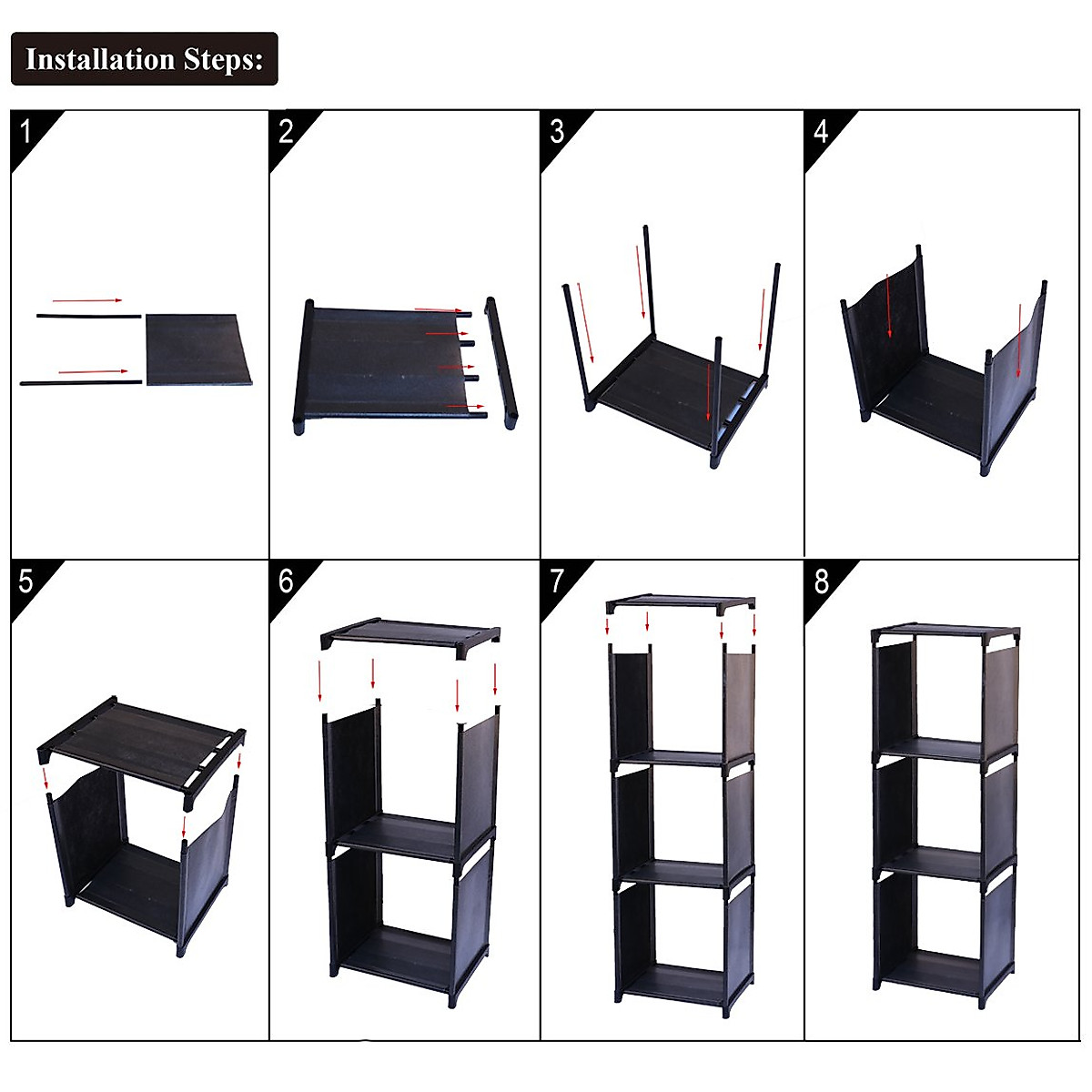 Installation Steps:

1

2

3

4

5

6

7

8