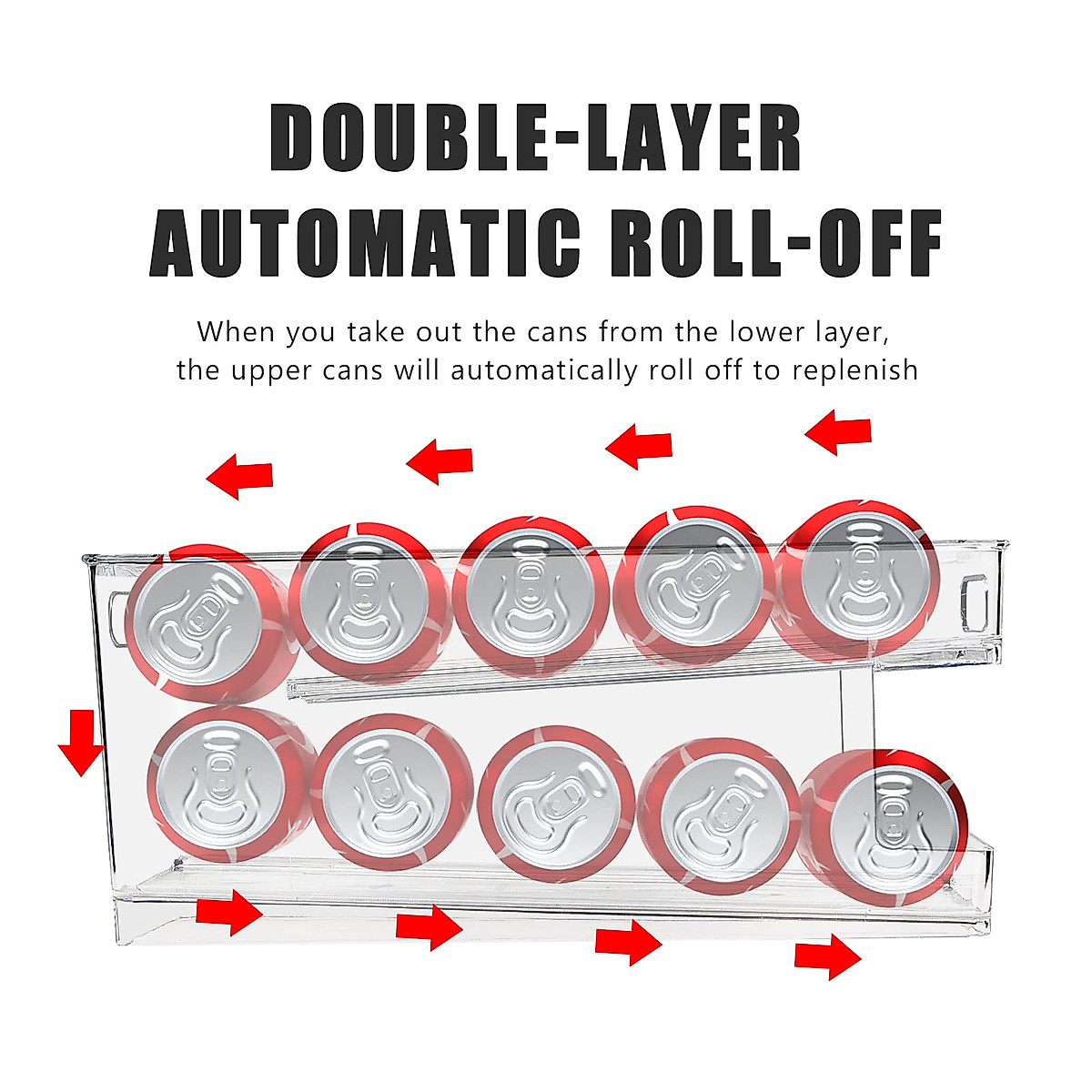 DOUBLE-LAYER AUTOMATIC ROLL-OFF

When you take out the cans from the lower layer, the upper cans will automatically roll off to replenish