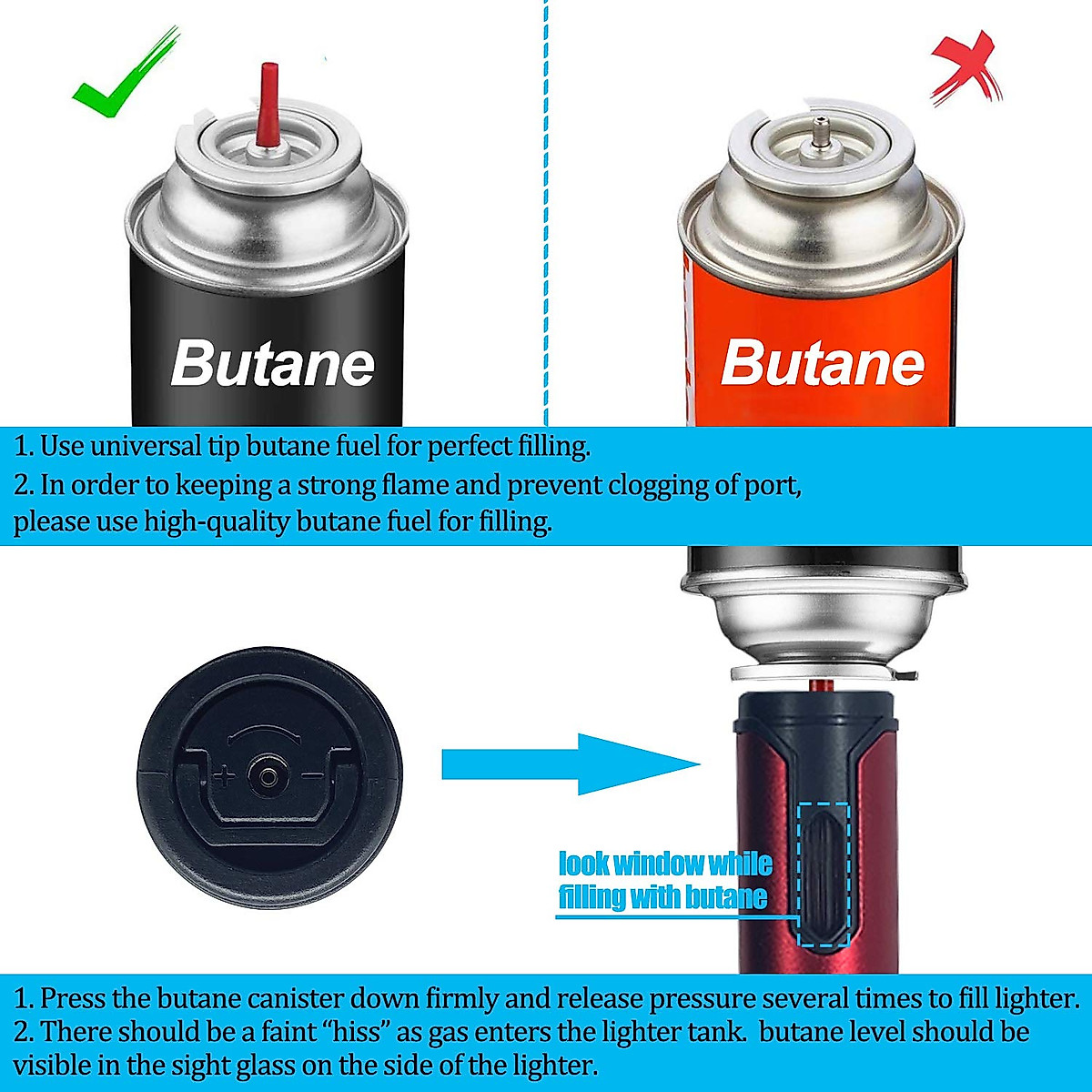 Butane

Butane

1. Use universal tip butane fuel for perfect filling.
2. In order to keeping a strong flame and prevent clogging of port, please use high-quality butane fuel for filling.

+ −

look window while filling with butane

1. Press the butane canister down firmly and release pressure several times to fill lighter.
2. There should be a faint “hiss” as gas enters the lighter tank. butane level should be visible in the sight glass on the side of the lighter.