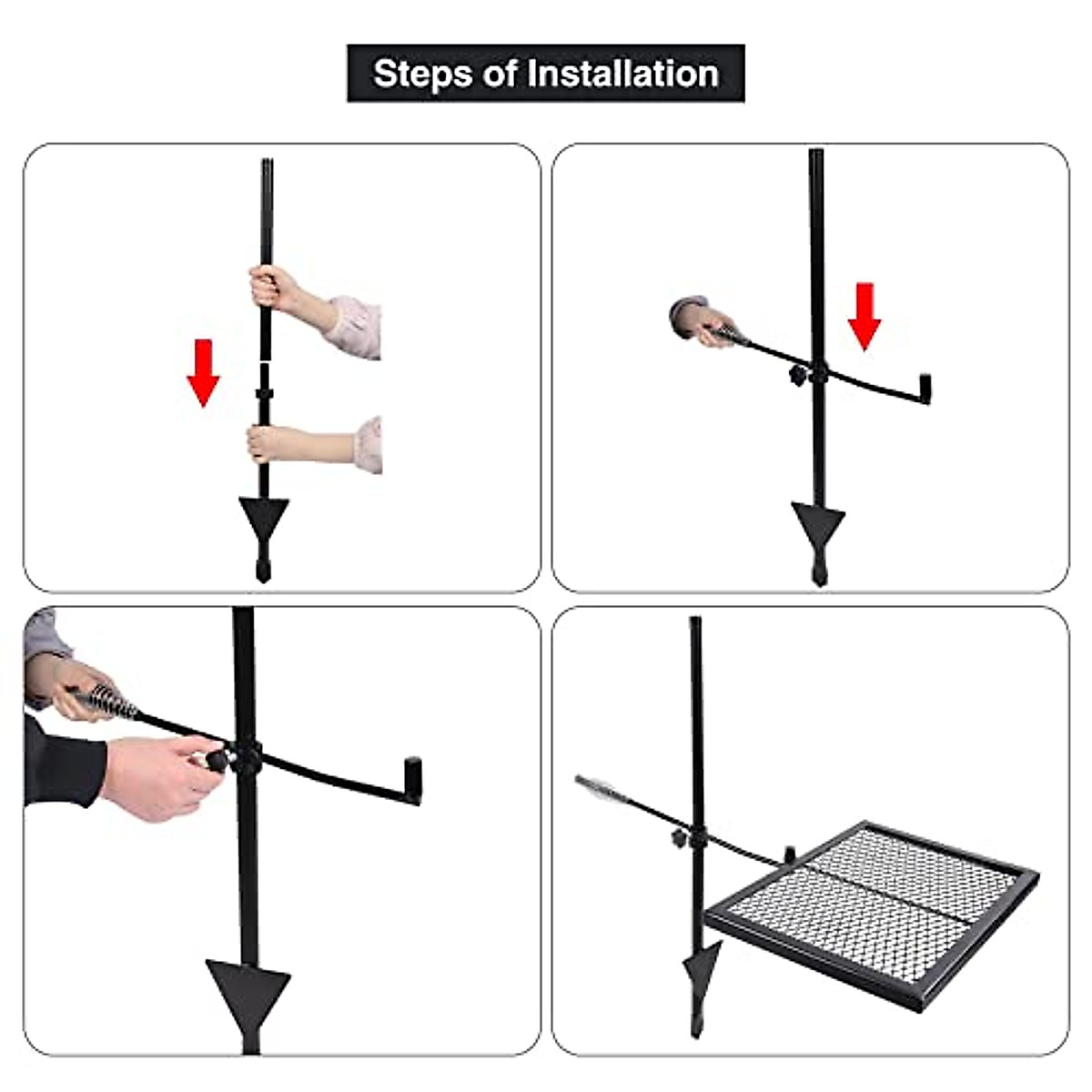 Steps of Installation