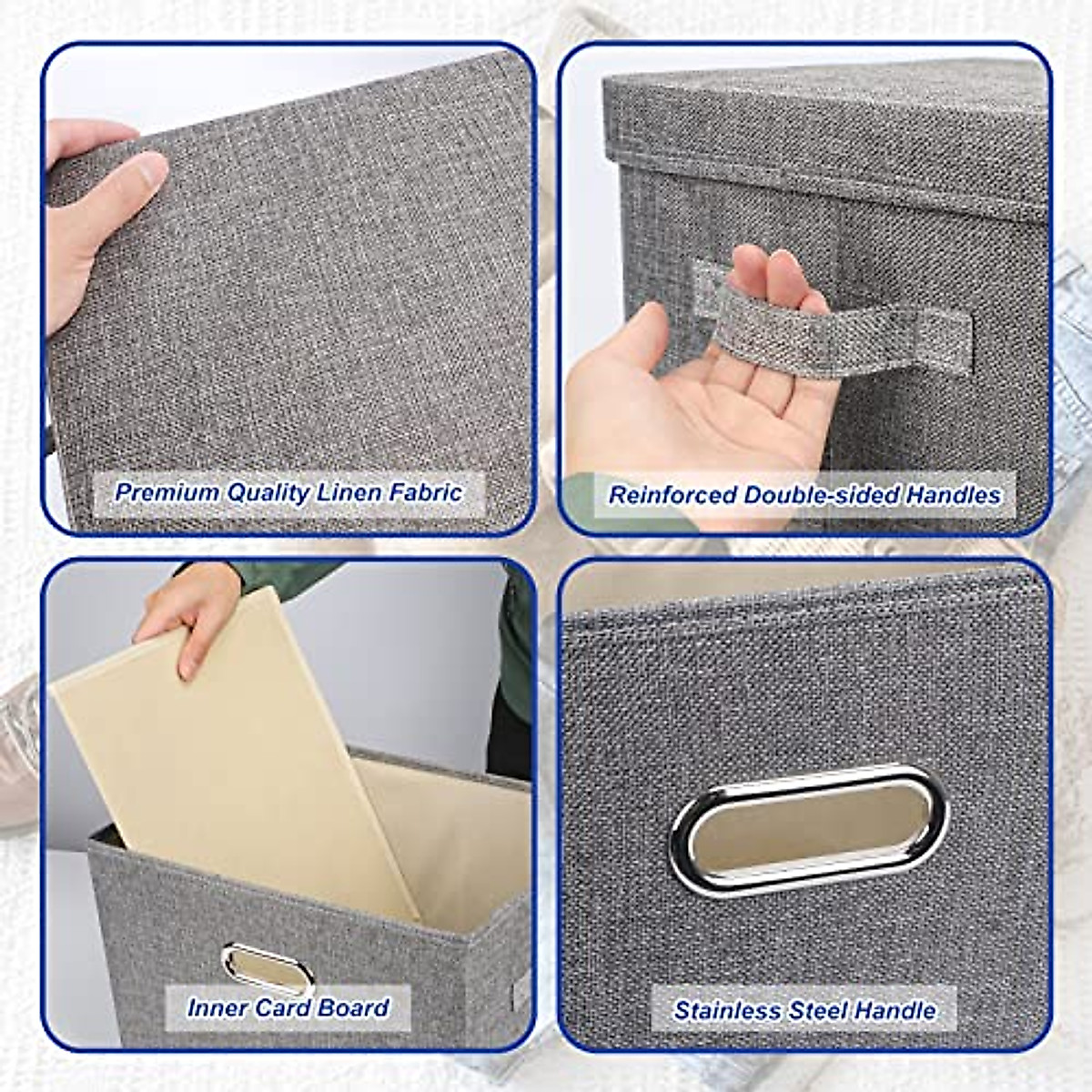 Premium Quality Linen Fabric

Reinforced Double-sided Handles

Inner Card Board

Stainless Steel Handle