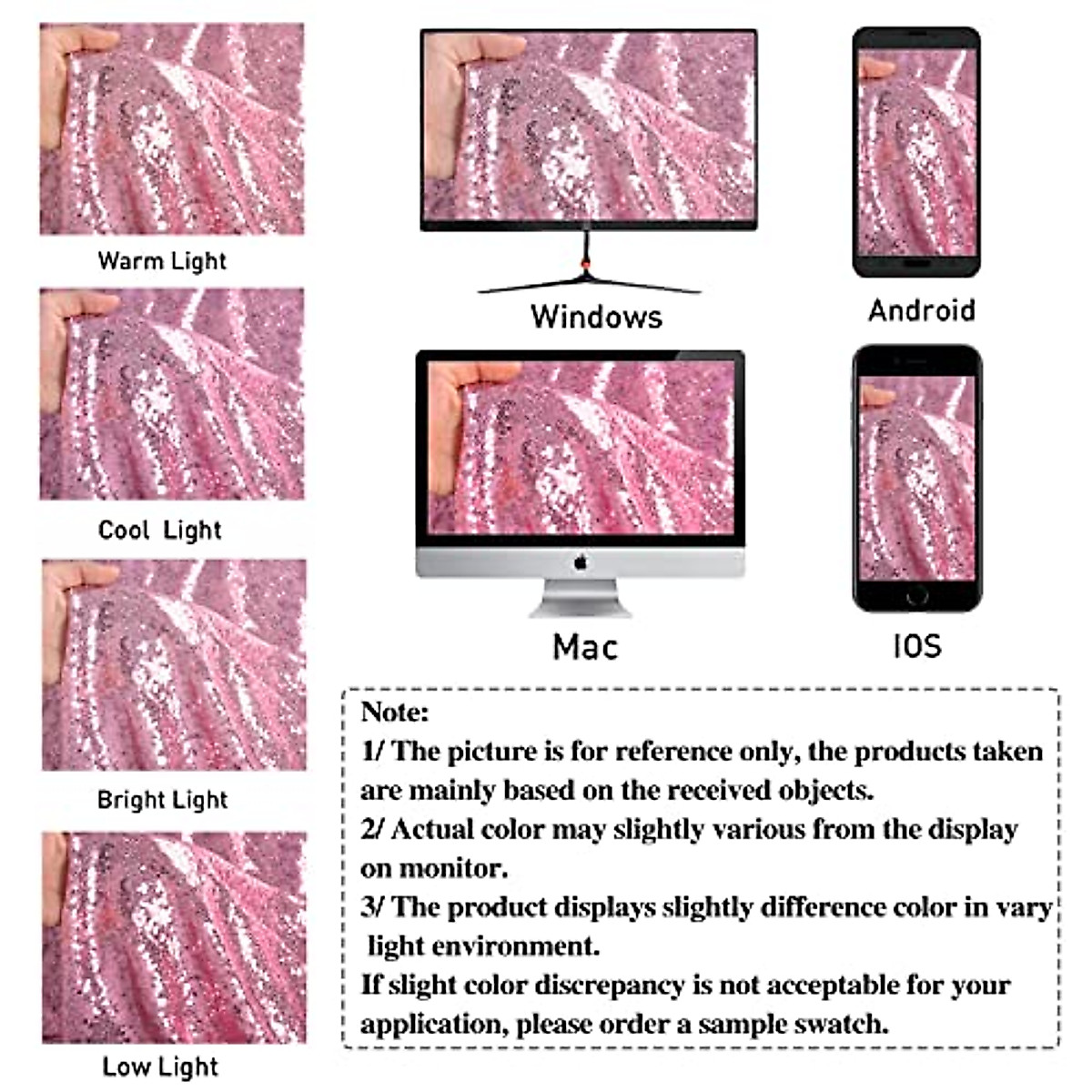 Warm Light

Cool Light

Bright Light

Low Light

Windows

Android

Mac

IOS

Note:
1/ The picture is for reference only, the products taken are mainly based on the received objects.
2/ Actual color may slightly various from the display on monitor.
3/ The product displays slightly difference color in vary light environment.
If slight color discrepancy is not acceptable for your application, please order a sample swatch.