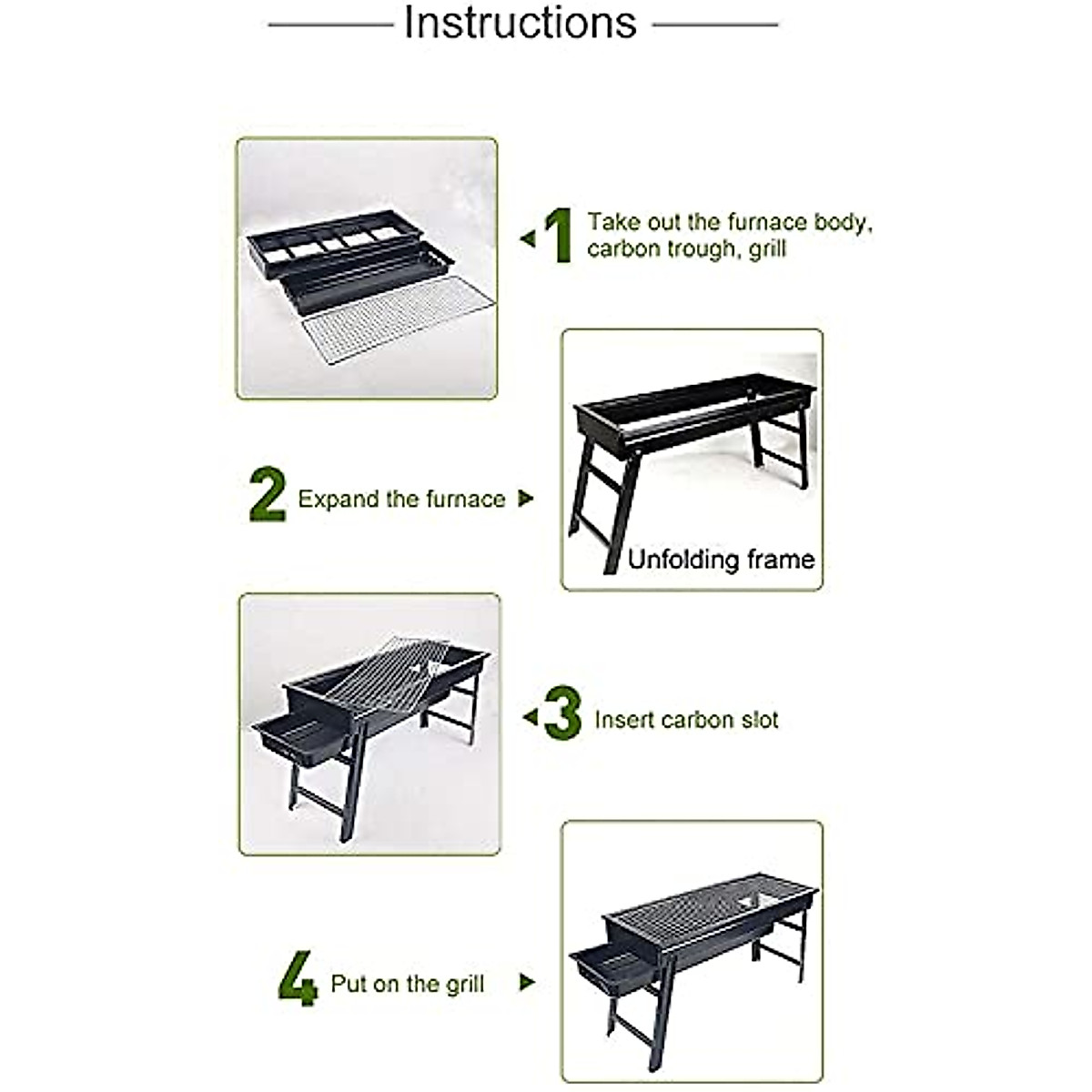 Instructions

1 Take out the furnace body, carbon trough, grill

2 Expand the furnace

Unfolding frame

3 Insert carbon slot

4 Put on the grill