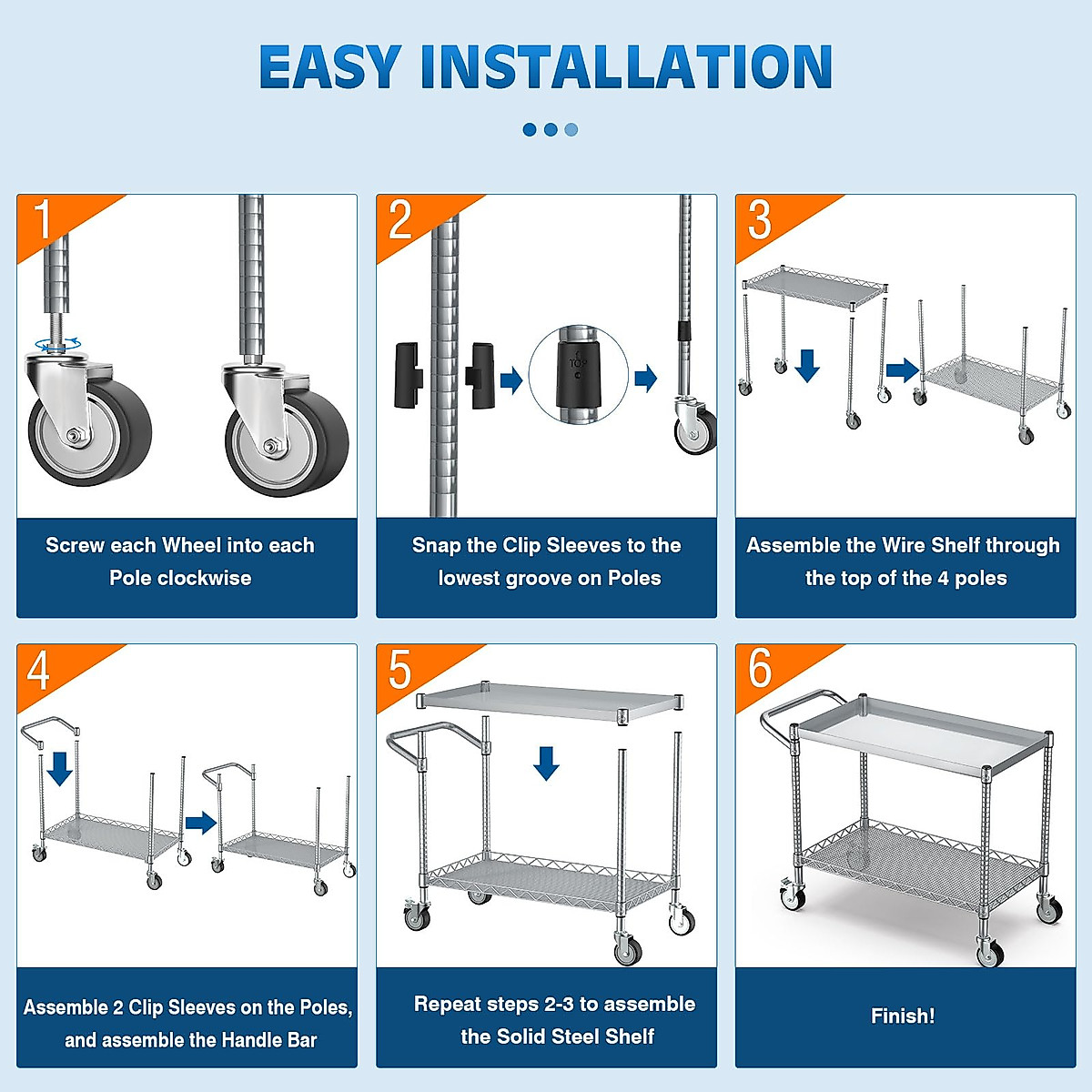 EASY INSTALLATION

1

Screw each Wheel into each Pole clockwise

2

TOP

Snap the Clip Sleeves to the lowest groove on Poles

3

Assemble the Wire Shelf through the top of the 4 poles

4

Assemble 2 Clip Sleeves on the Poles, and assemble the Handle Bar

5

Repeat steps 2-3 to assemble the Solid Steel Shelf

6

Finish!