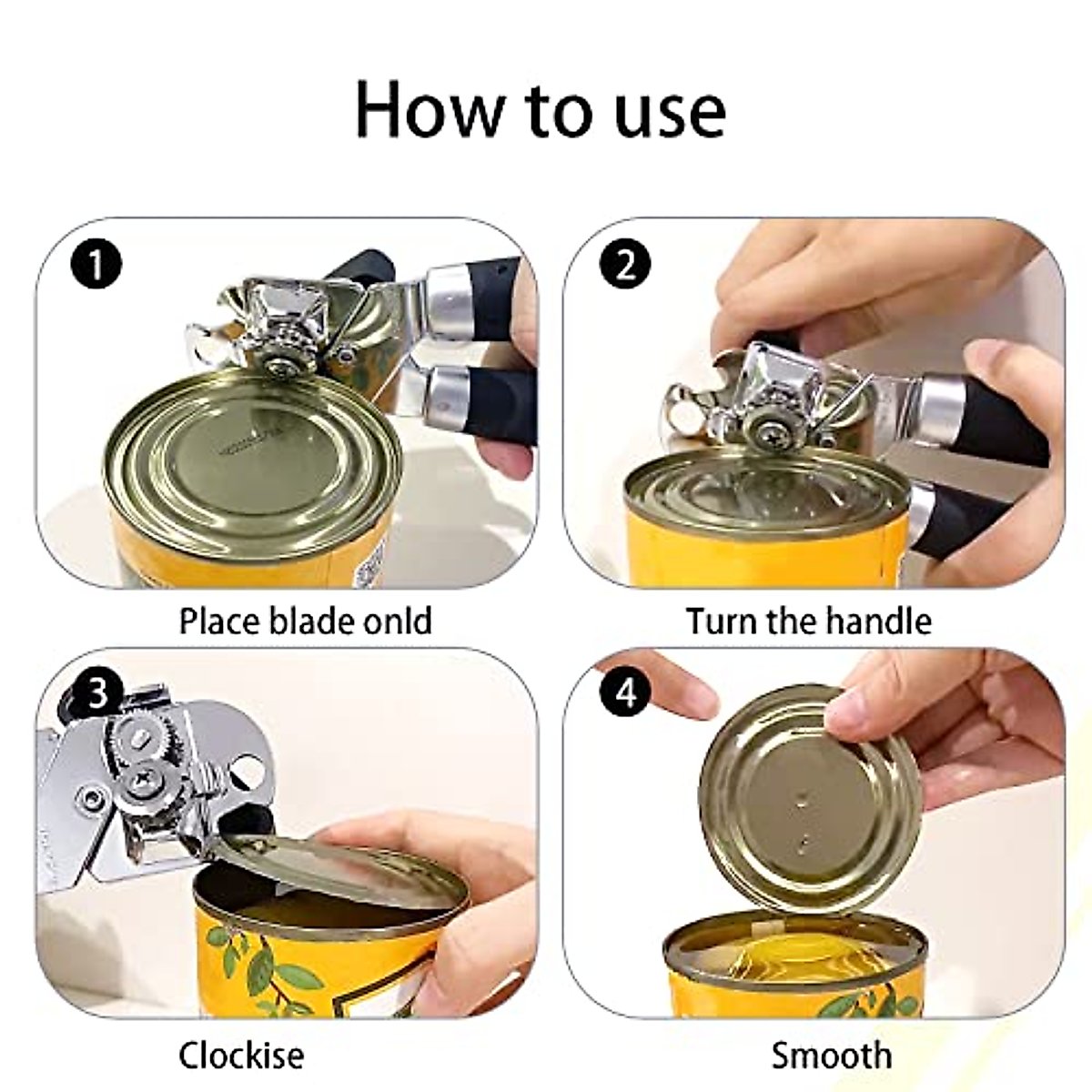 How to use

1

Place blade onld

2

Turn the handle

3

Clockise

4

Smooth