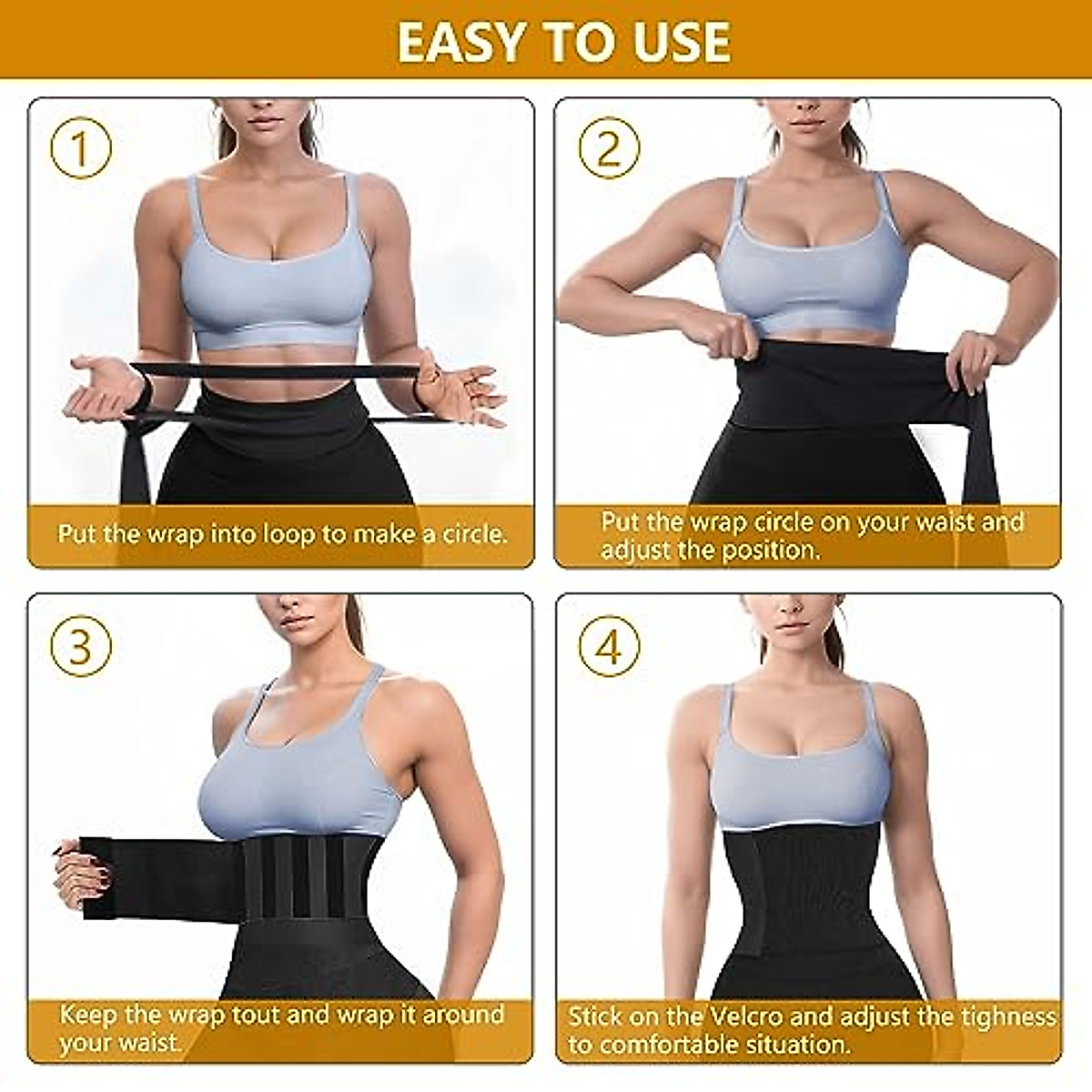 EASY TO USE

1

Put the wrap into loop to make a circle.

2

Put the wrap circle on your waist and adjust the position.

3

Keep the wrap tout and wrap it around your waist.

4

Stick on the Velcro and adjust the tighness to comfortable situation.