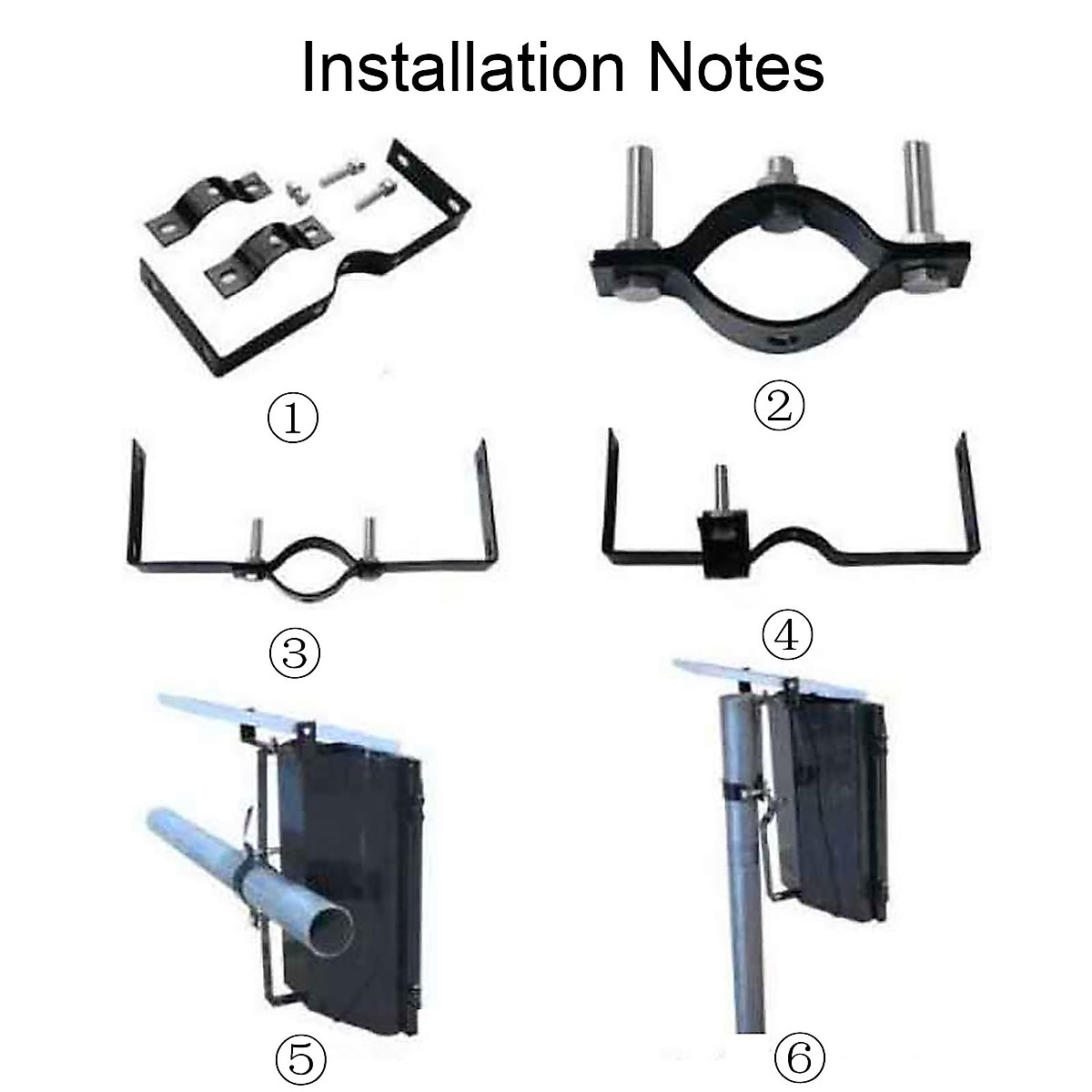 Installation Notes

①

②

③

④

⑤

⑥