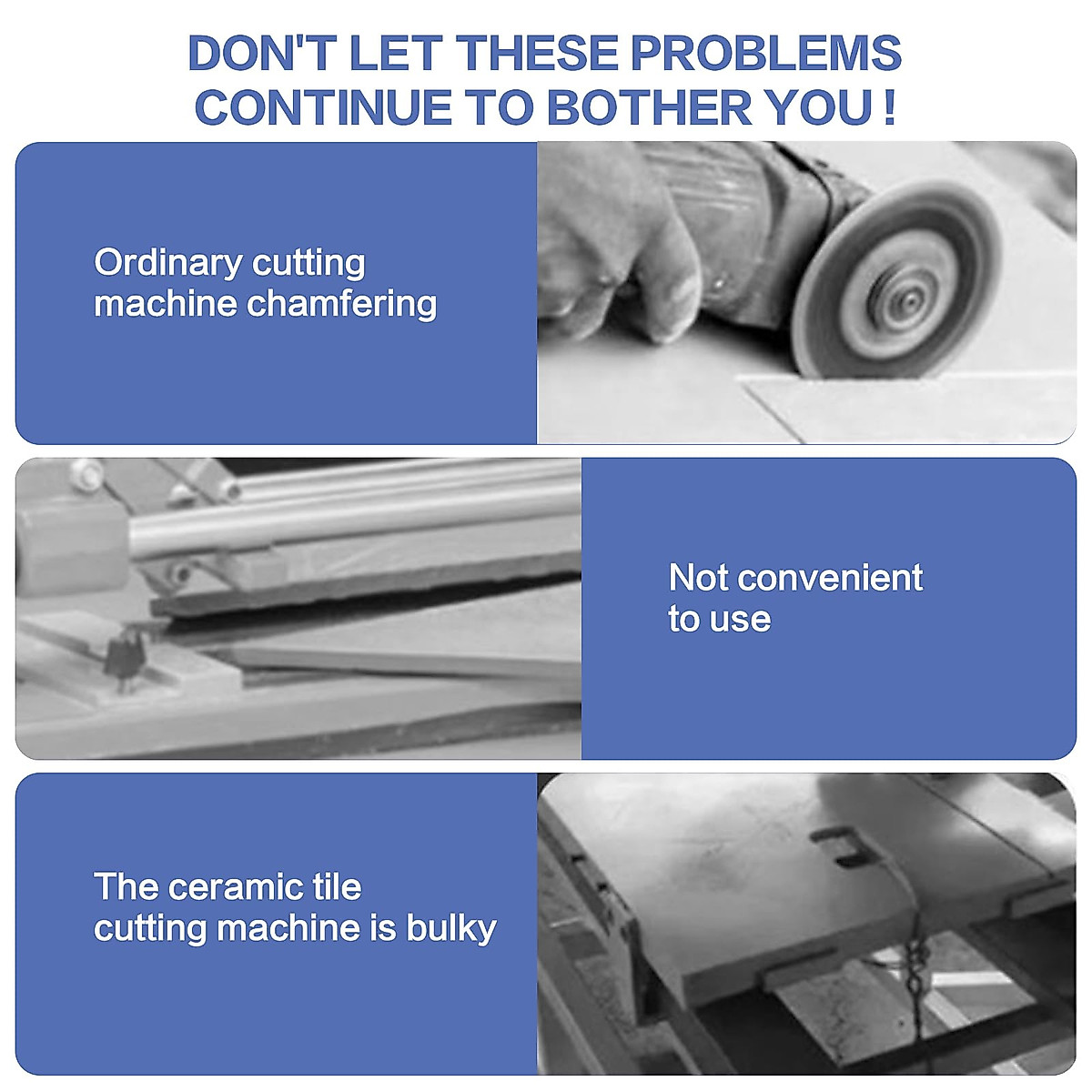 DON'T LET THESE PROBLEMS CONTINUE TO BOTHER YOU !

Ordinary cutting machine chamfering

Not convenient to use

The ceramic tile cutting machine is bulky