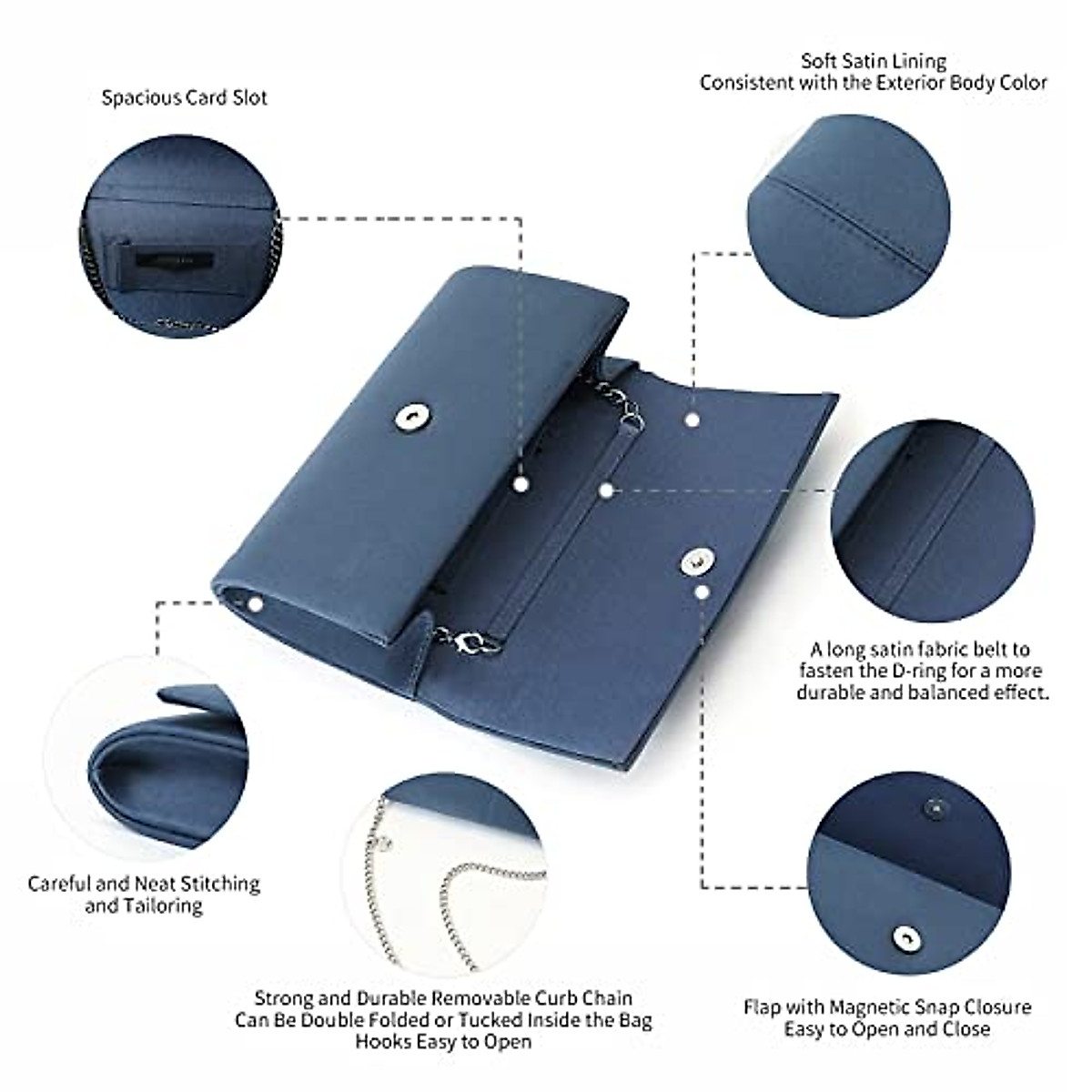 Spacious Card Slot

Soft Satin Lining
Consistent with the Exterior Body Color

A long satin fabric belt to fasten the D-ring for a more durable and balanced effect.

Careful and Neat Stitching and Tailoring

Strong and Durable Removable Curb Chain
Can Be Double Folded or Tucked Inside the Bag
Hooks Easy to Open

Flap with Magnetic Snap Closure
Easy to Open and Close