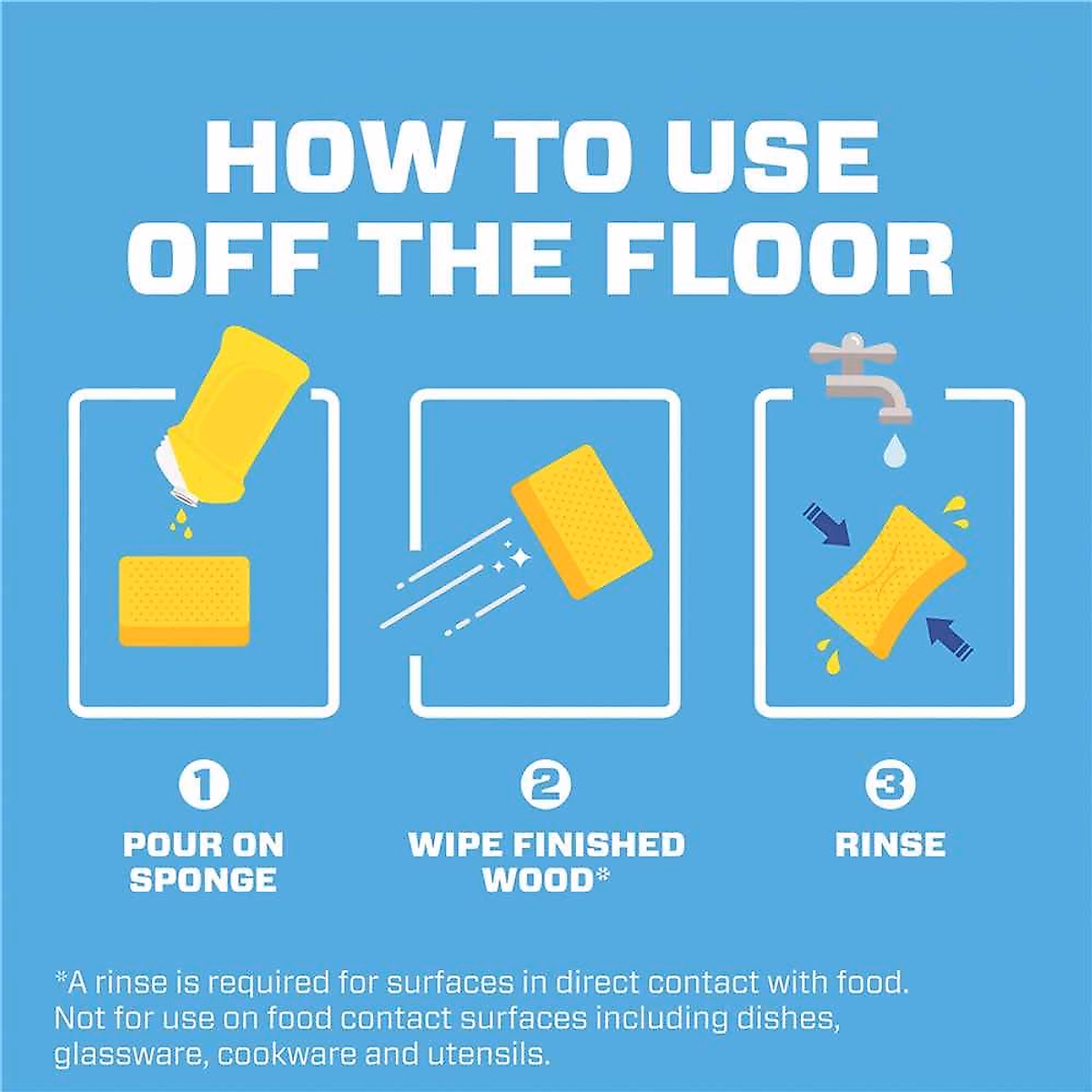 HOW TO USE
OFF THE FLOOR

1
POUR ON SPONGE

2
WIPE FINISHED WOOD*

3
RINSE

*A rinse is required for surfaces in direct contact with food. Not for use on food contact surfaces including dishes, glassware, cookware and utensils.