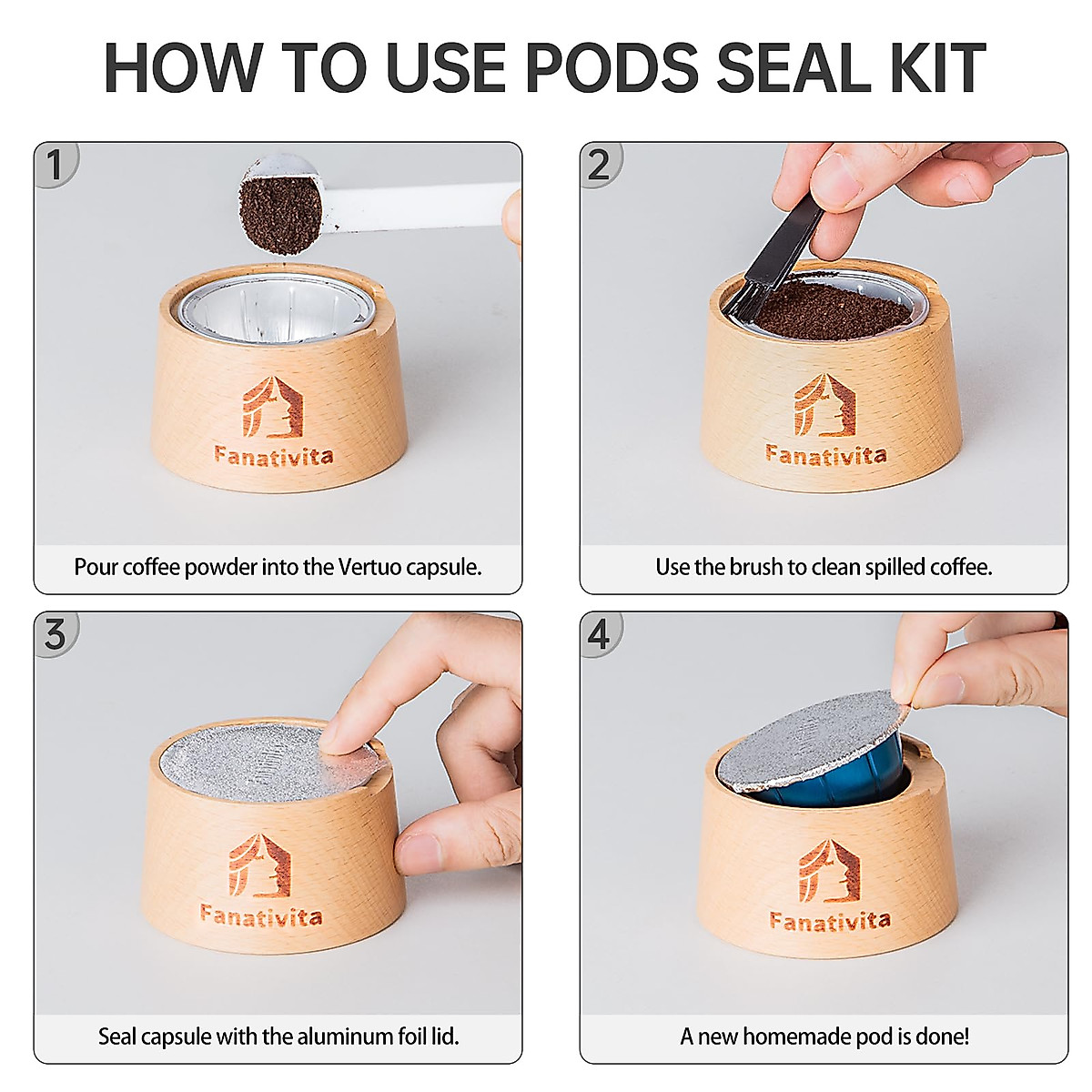 HOW TO USE PODS SEAL KIT

1

Fanativita

Pour coffee powder into the Vertuo capsule.

2

Fanativita

Use the brush to clean spilled coffee.

3

Fanativita

Seal capsule with the aluminum foil lid.

4

Fanativita

A new homemade pod is done!