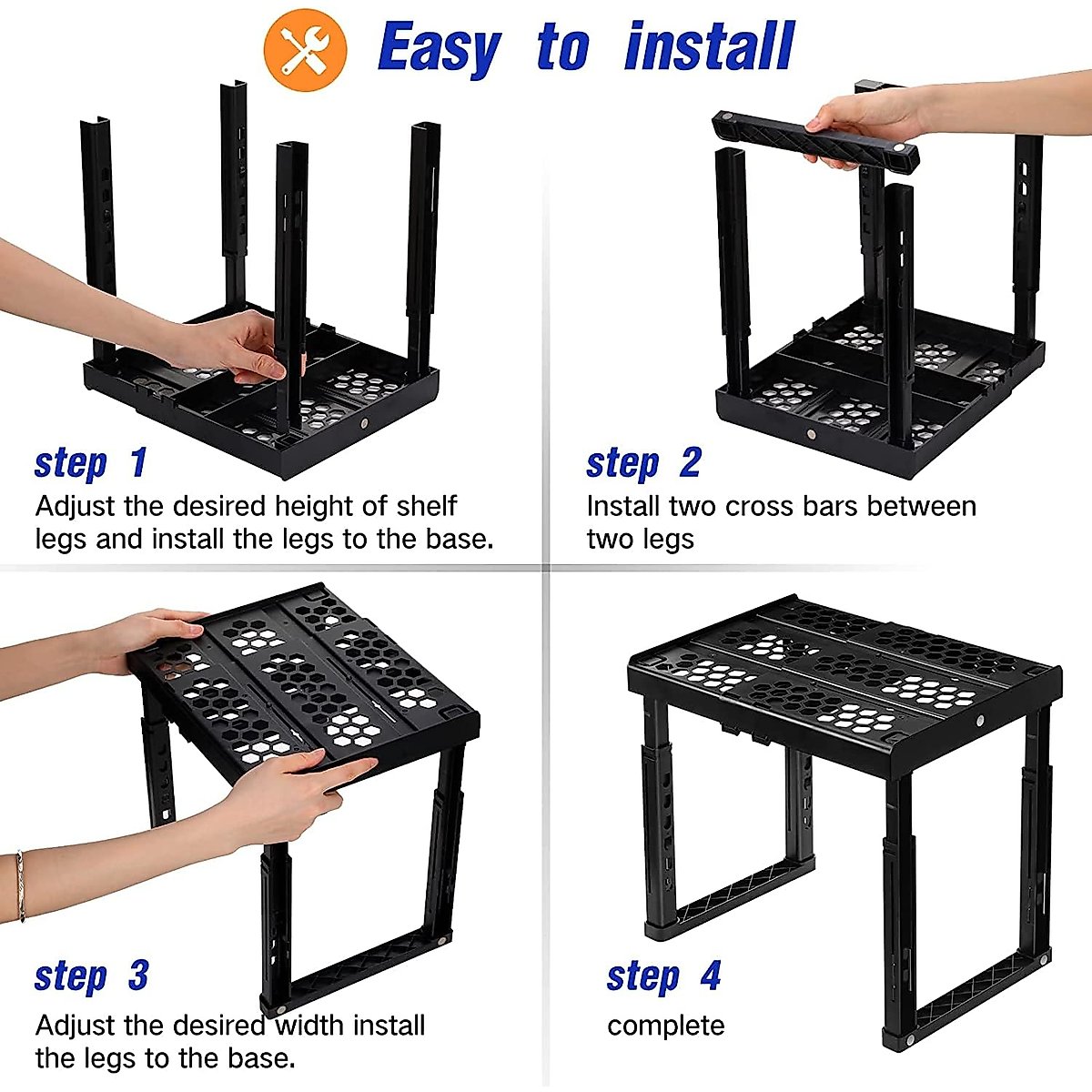 Easy to install

step 1
Adjust the desired height of shelf legs and install the legs to the base.

step 2
Install two cross bars between two legs

step 3
Adjust the desired width install the legs to the base.

step 4
complete