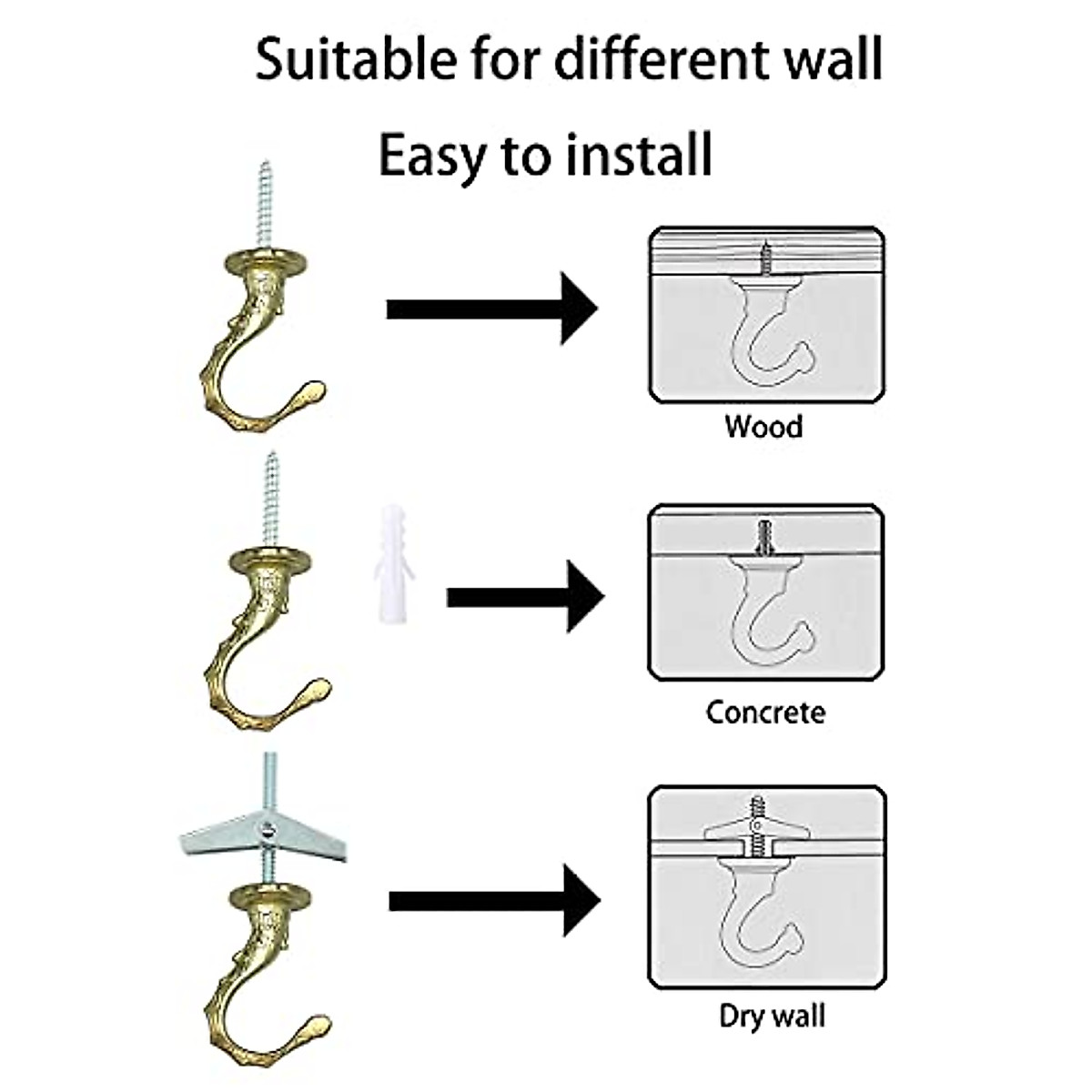 Suitable for different wall

Easy to install

Wood

Concrete

Dry wall