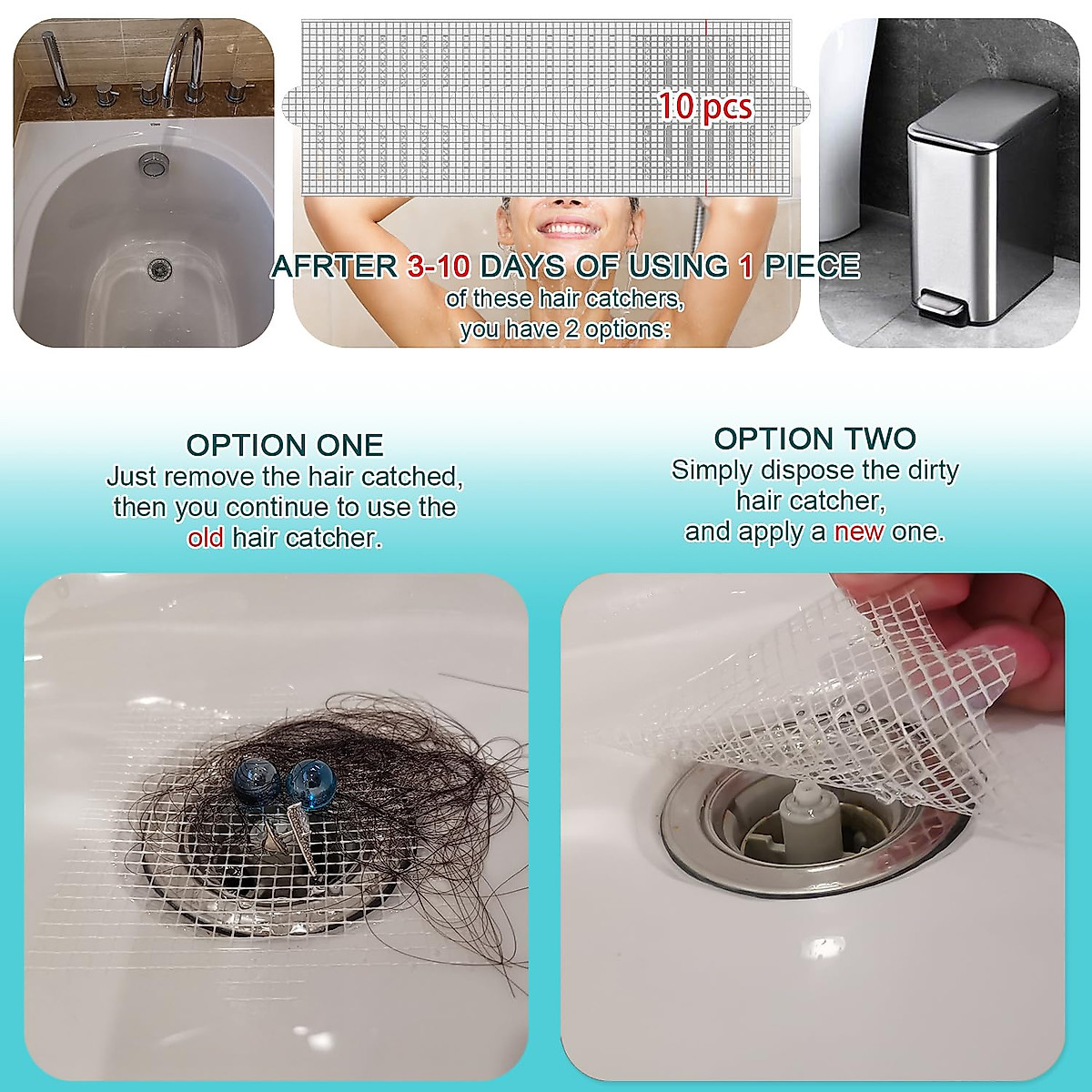 10 pcs

AFRTER 3-10 DAYS OF USING 1 PIECE
of these hair catchers,
you have 2 options:

OPTION ONE
Just remove the hair catched, then you continue to use the old hair catcher.

OPTION TWO
Simply dispose the dirty hair catcher, and apply a new one.