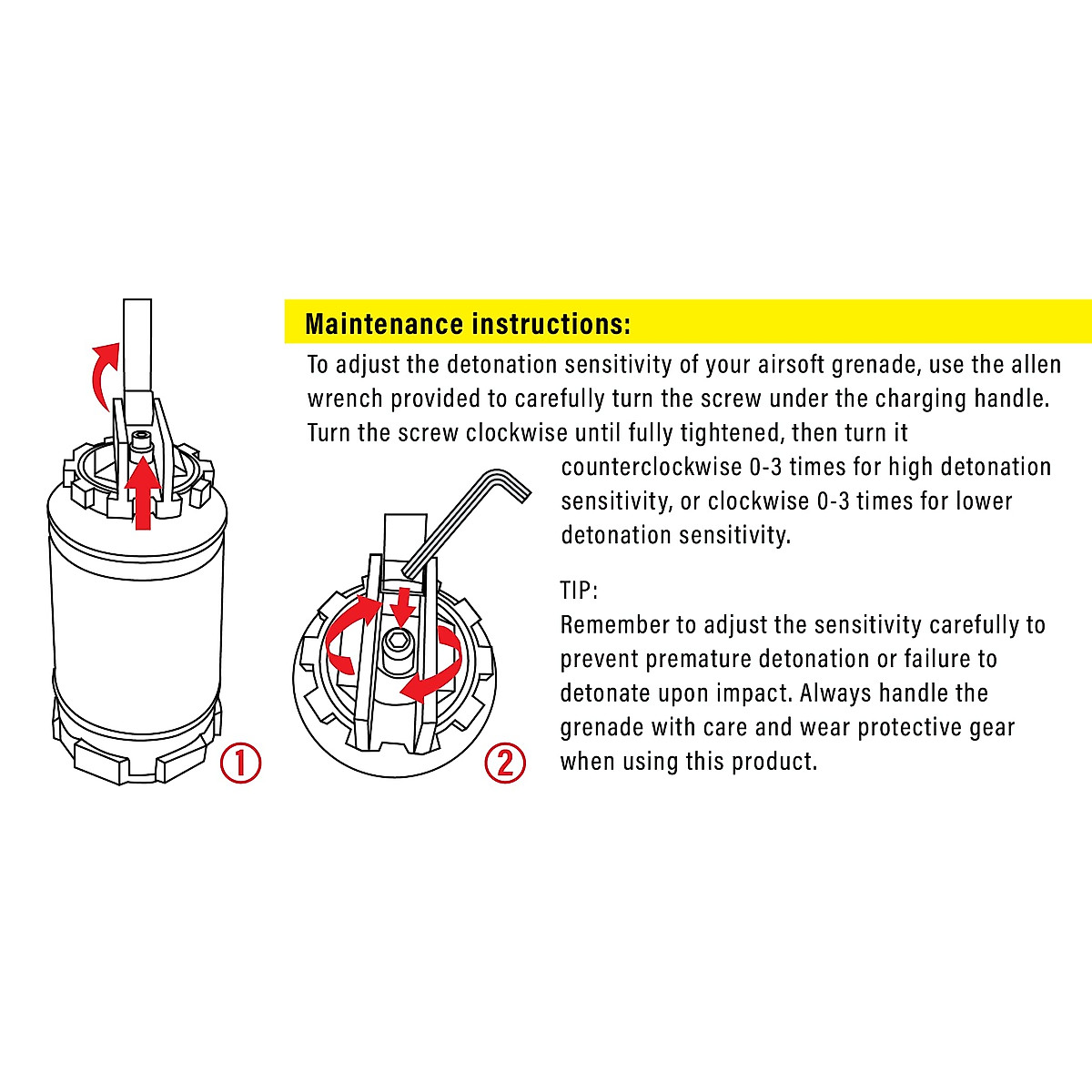 Maintenance instructions:

To adjust the detonation sensitivity of your airsoft grenade, use the allen wrench provided to carefully turn the screw under the charging handle. Turn the screw clockwise until fully tightened, then turn it counterclockwise 0-3 times for high detonation sensitivity, or clockwise 0-3 times for lower detonation sensitivity.

TIP:
Remember to adjust the sensitivity carefully to prevent premature detonation or failure to detonate upon impact. Always handle the grenade with care and wear protective gear when using this product.

①

②