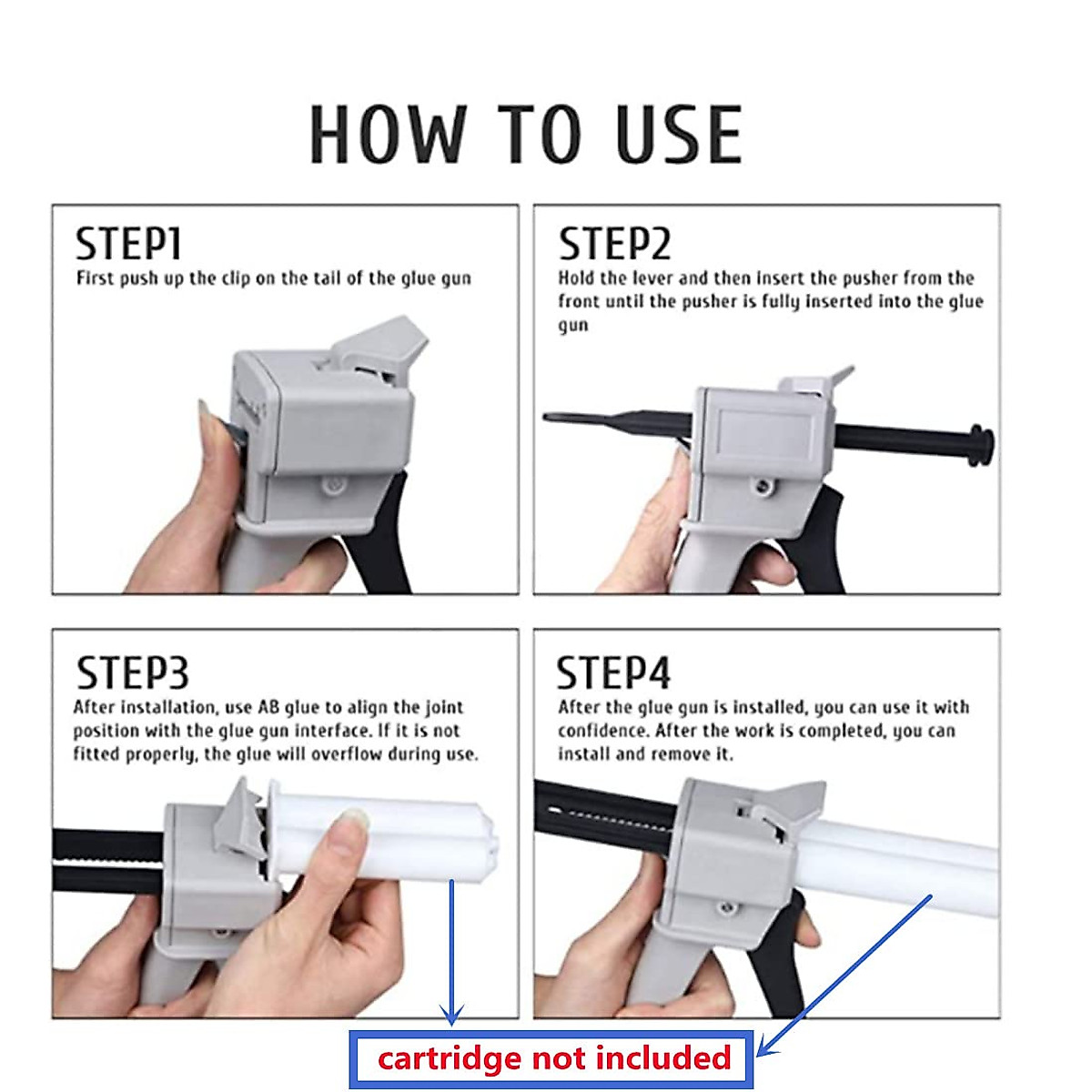 HOW TO USE

STEP1
First push up the clip on the tail of the glue gun

STEP2
Hold the lever and then insert the pusher from the front until the pusher is fully inserted into the glue gun

STEP3
After installation, use AB glue to align the joint position with the glue gun interface. If it is not fitted properly, the glue will overflow during use.

STEP4
After the glue gun is installed, you can use it with confidence. After the work is completed, you can install and remove it.

cartridge not included