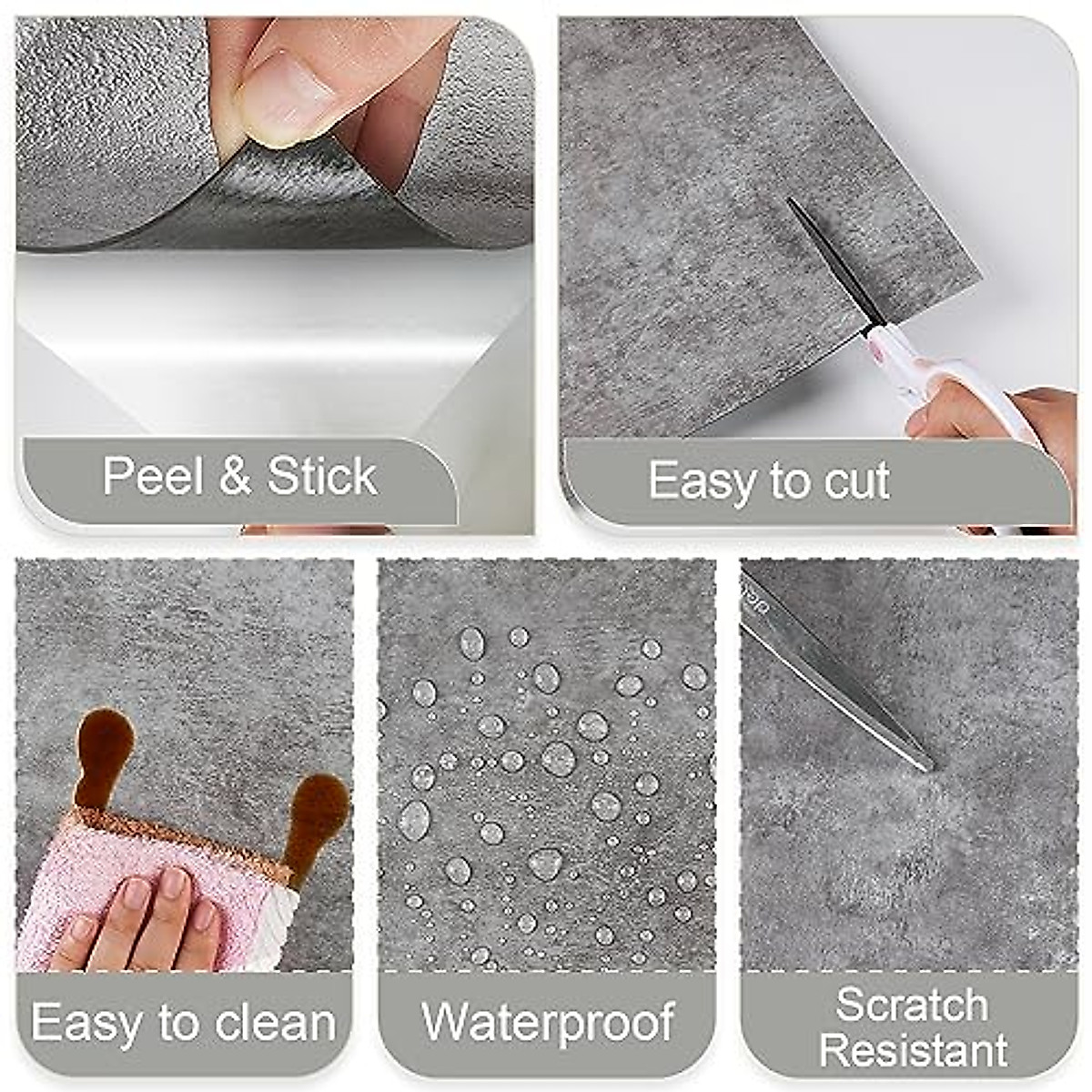 Peel & Stick

Easy to cut

Easy to clean

Waterproof

Scratch Resistant