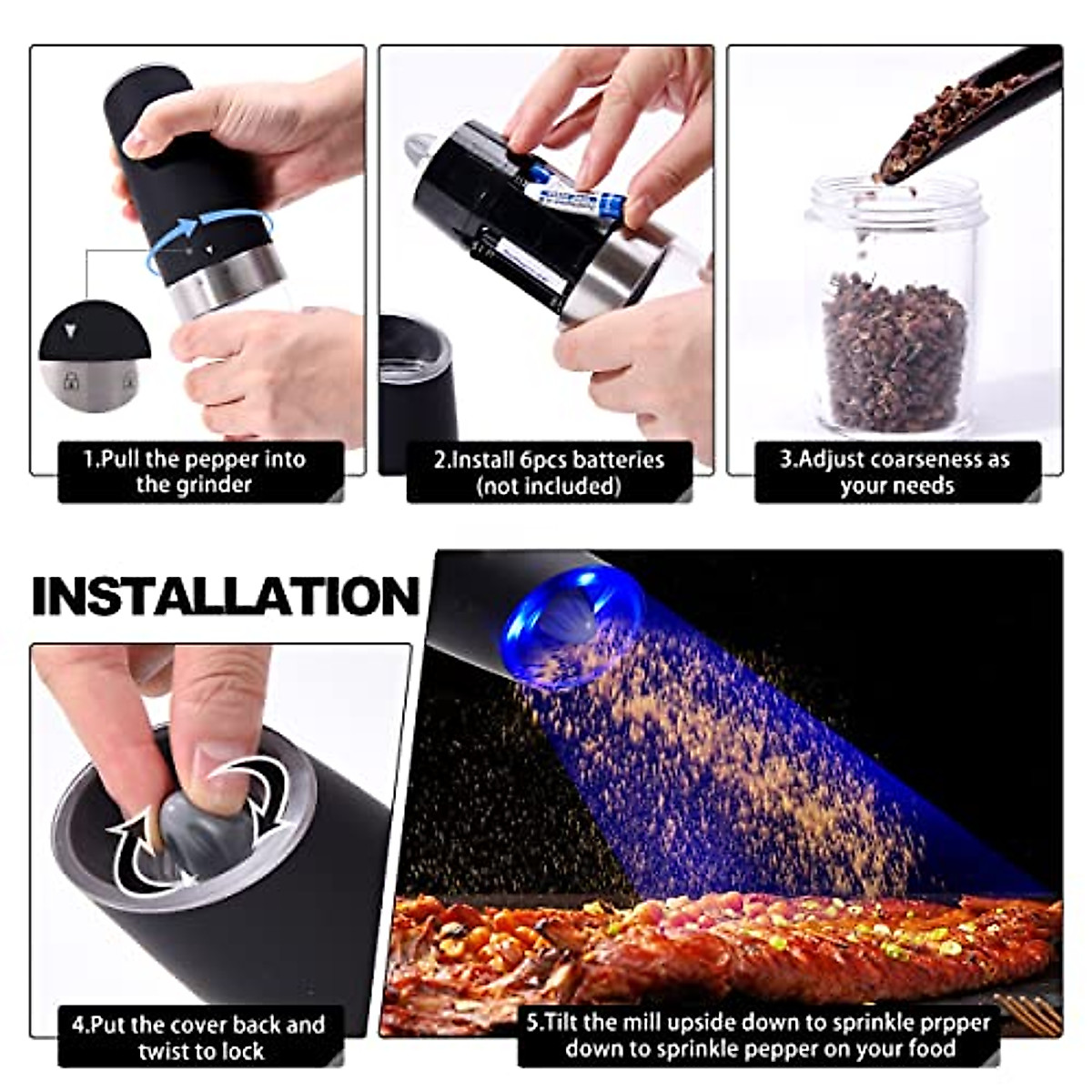 1.Pull the pepper into the grinder

2.Install 6pcs batteries (not included)

3.Adjust coarseness as your needs

INSTALLATION

4.Put the cover back and twist to lock

5.Tilt the mill upside down to sprinkle prpper down to sprinkle pepper on your food