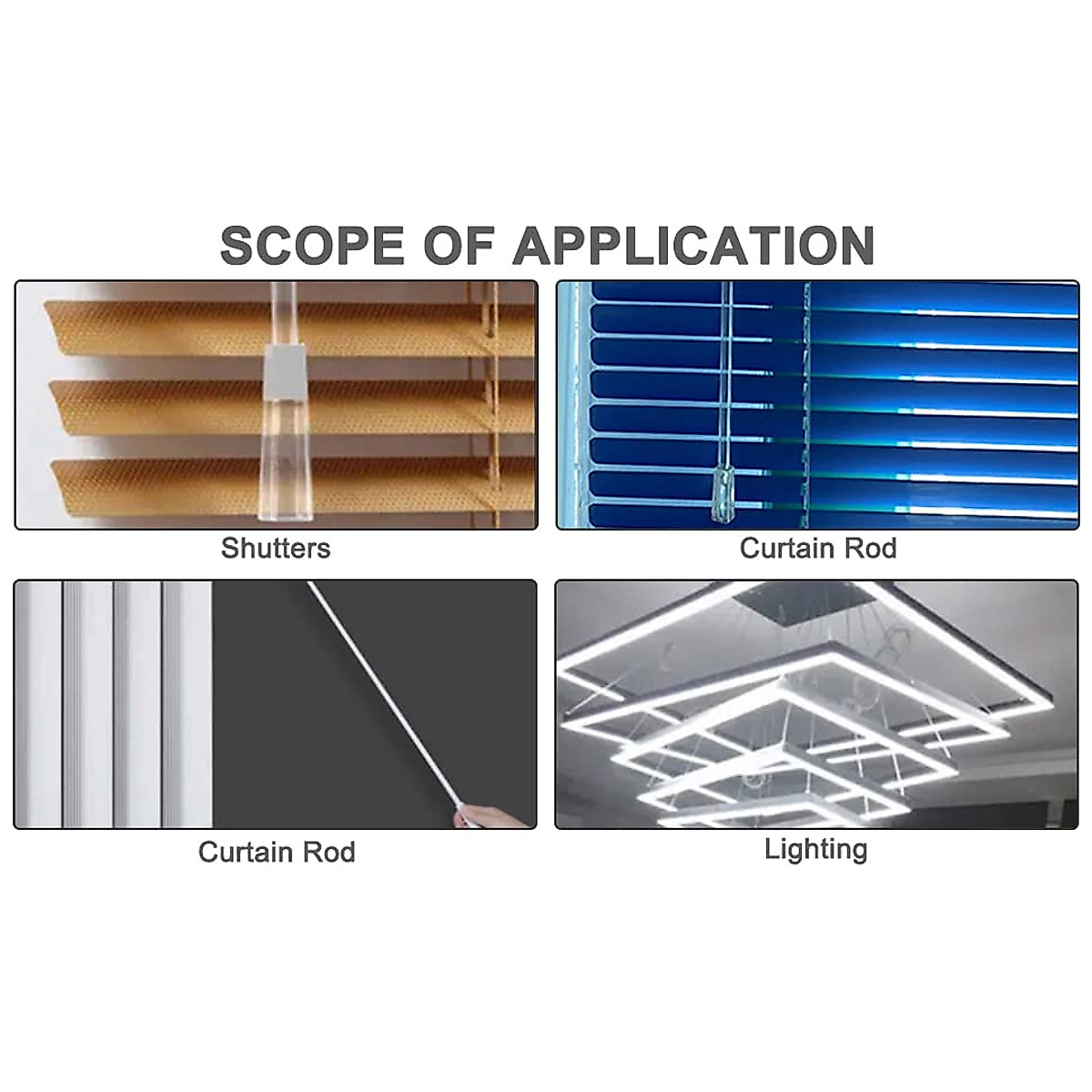 SCOPE OF APPLICATION

Shutters

Curtain Rod

Curtain Rod

Lighting