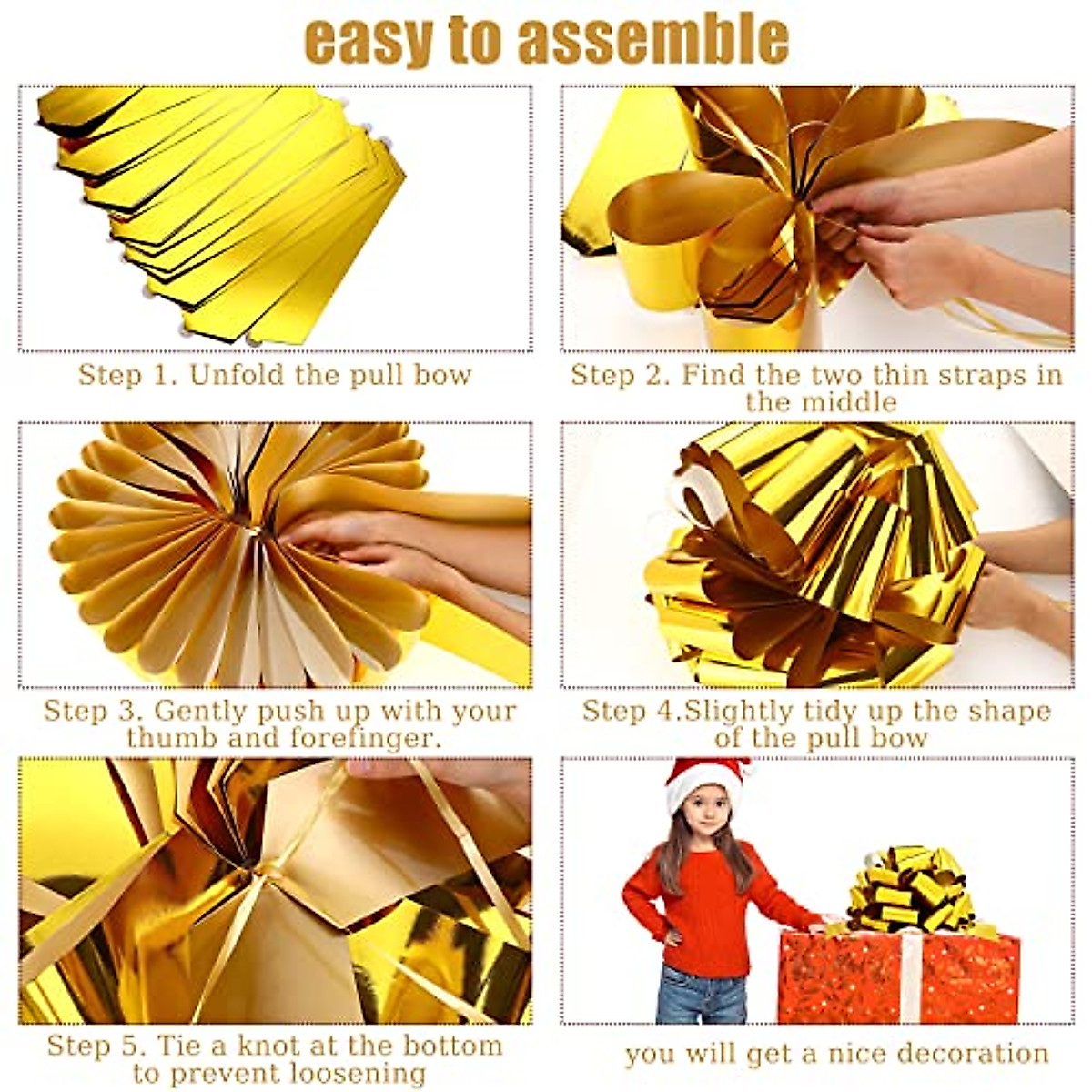 easy to assemble

Step 1. Unfold the pull bow

Step 2. Find the two thin straps in the middle

Step 3. Gently push up with your thumb and forefinger.

Step 4.Slightly tidy up the shape of the pull bow

Step 5. Tie a knot at the bottom to prevent loosening

you will get a nice decoration