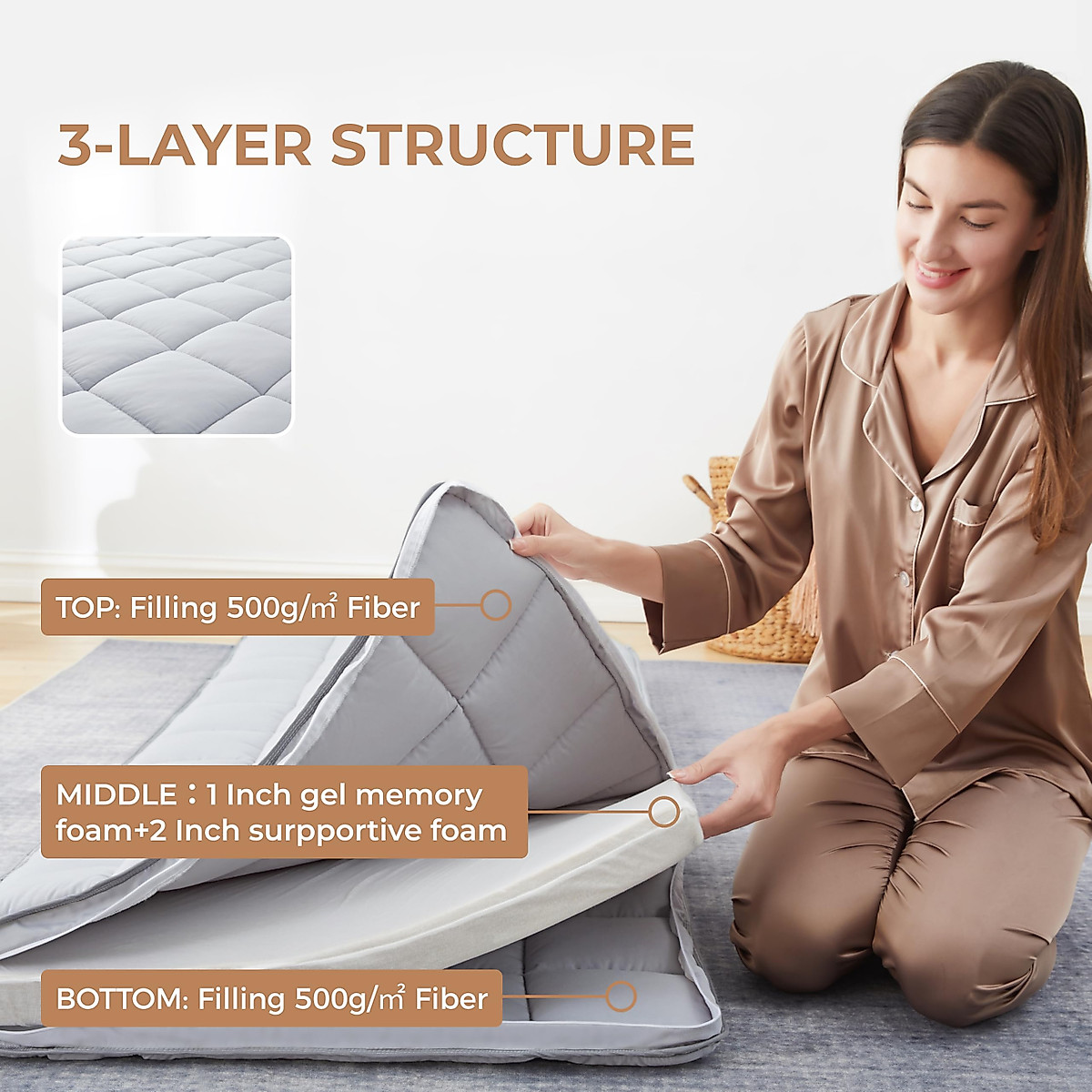 3-LAYER STRUCTURE

TOP: Filling 500g/㎡ Fiber

MIDDLE：1 Inch gel memory foam+2 Inch surpportive foam

BOTTOM: Filling 500g/㎡ Fiber