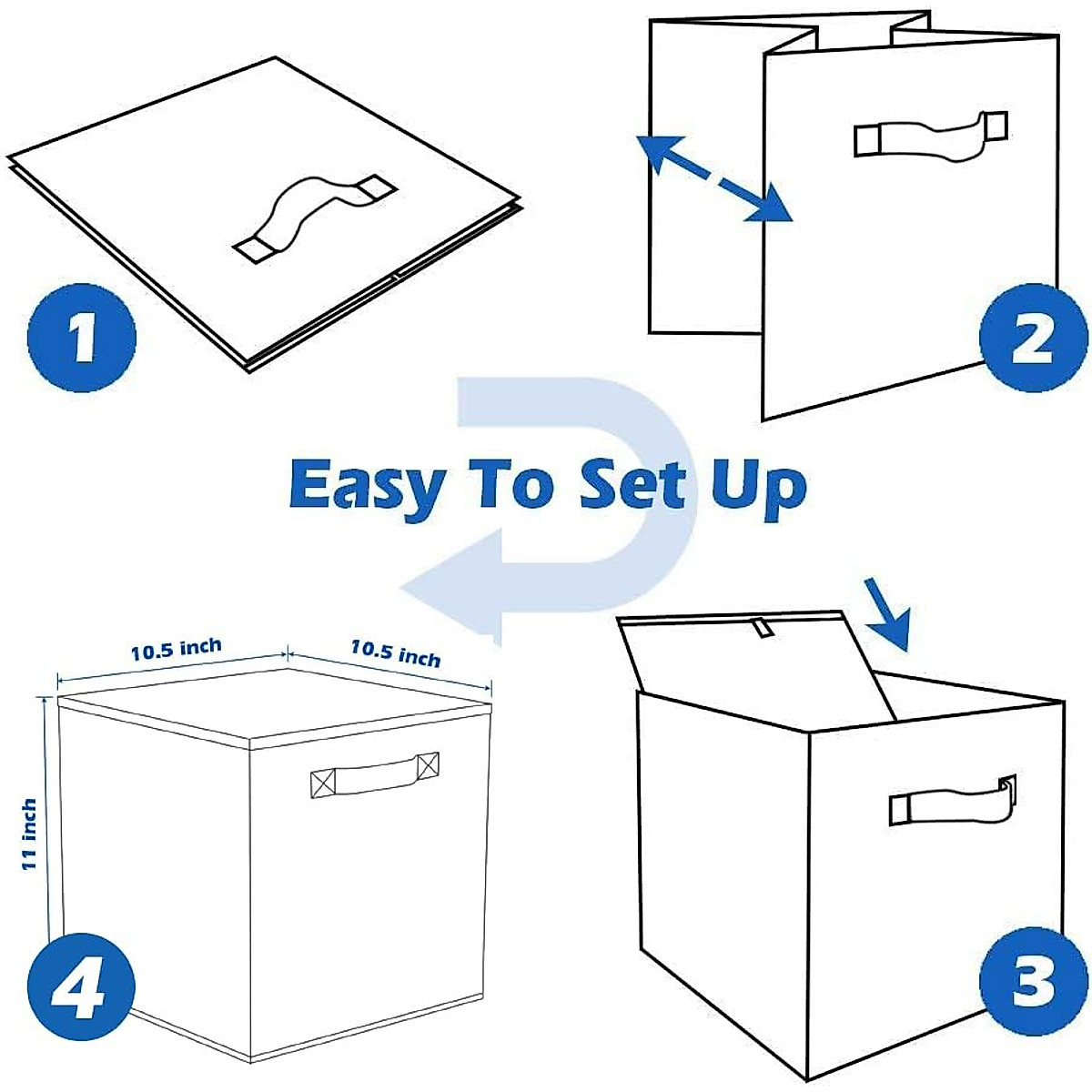 1

2

Easy To Set Up

10.5 inch

10.5 inch

11 inch

4

3