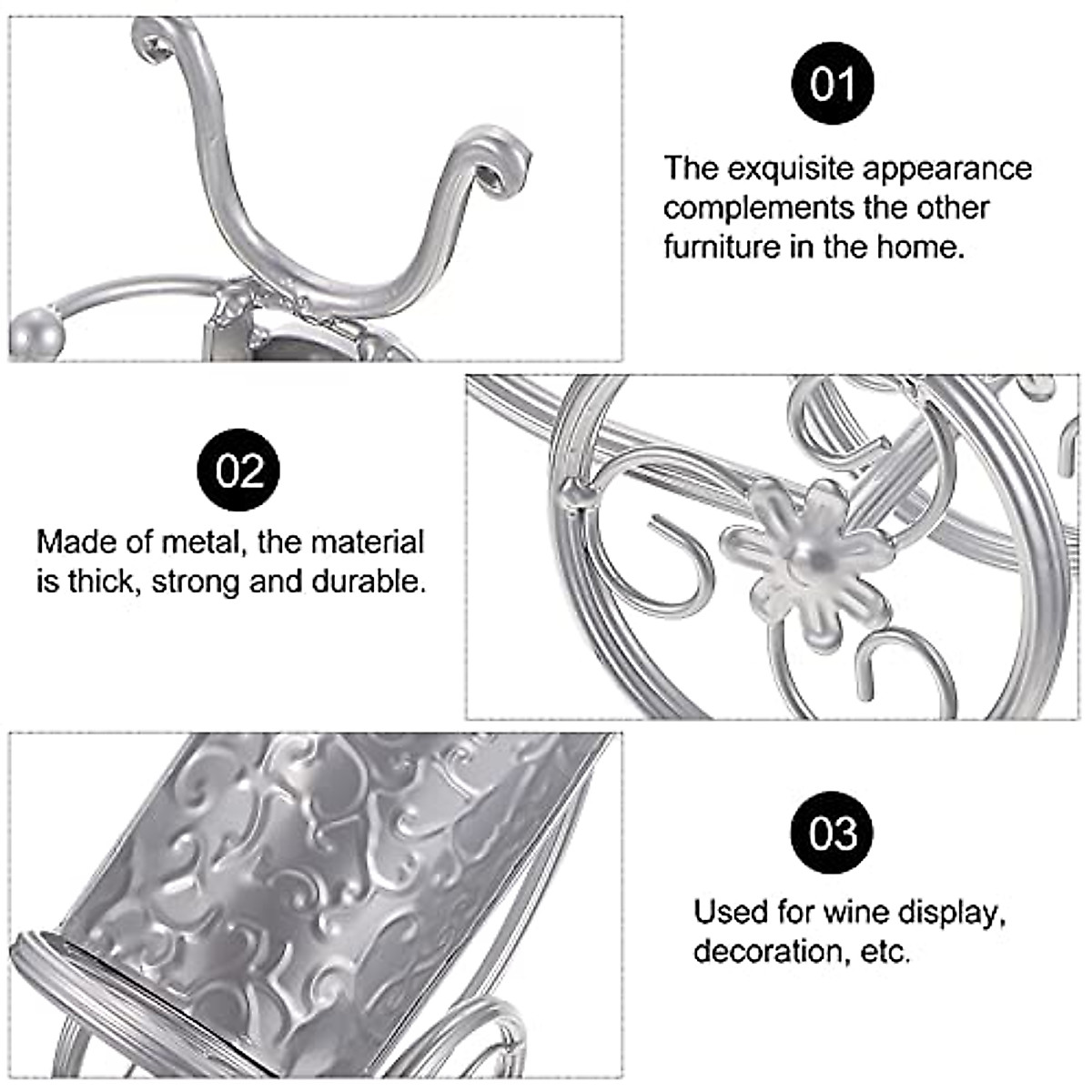 01

The exquisite appearance complements the other furniture in the home.

02

Made of metal, the material is thick, strong and durable.

03

Used for wine display, decoration, etc.