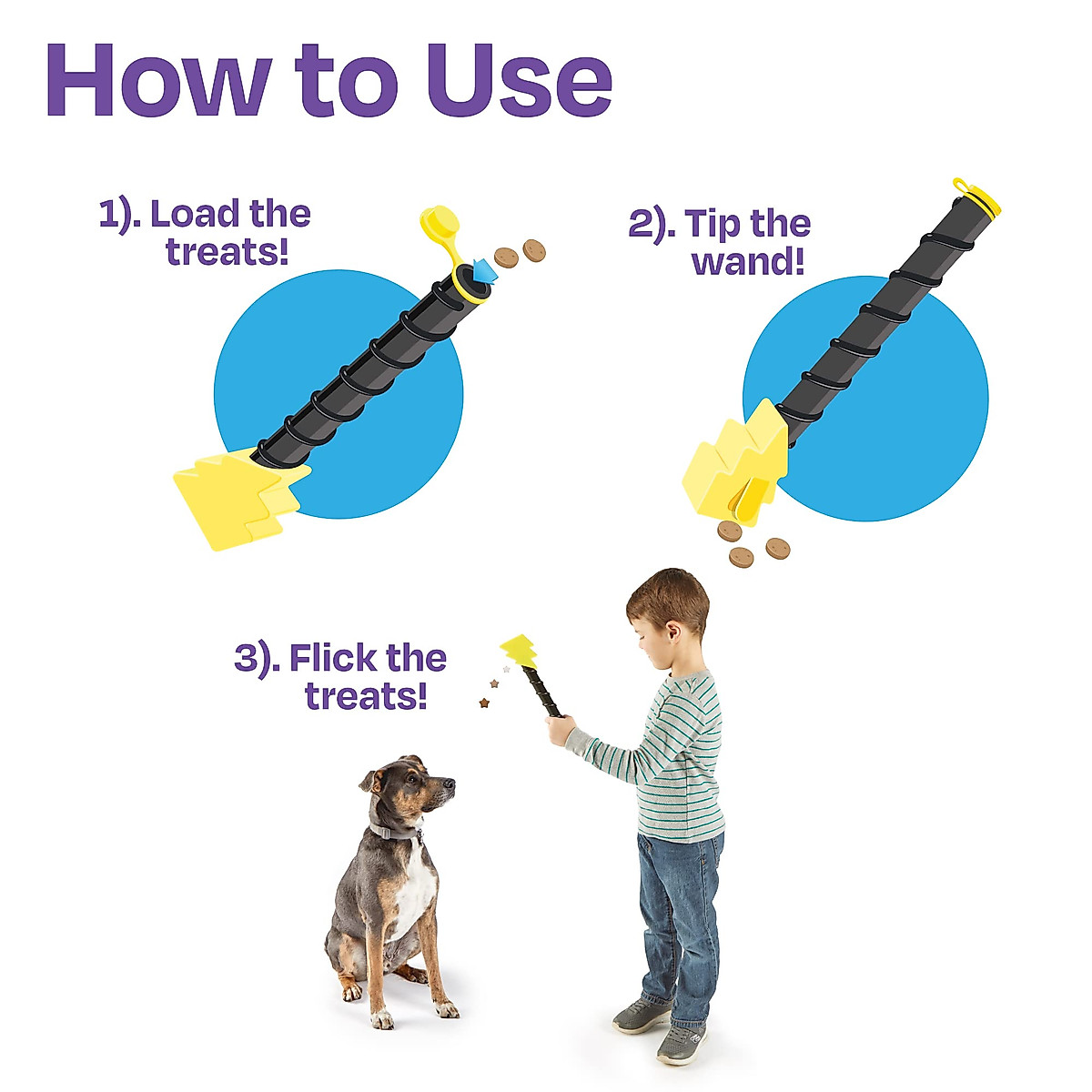 How to Use

1). Load the treats!

2). Tip the wand!

3). Flick the treats!