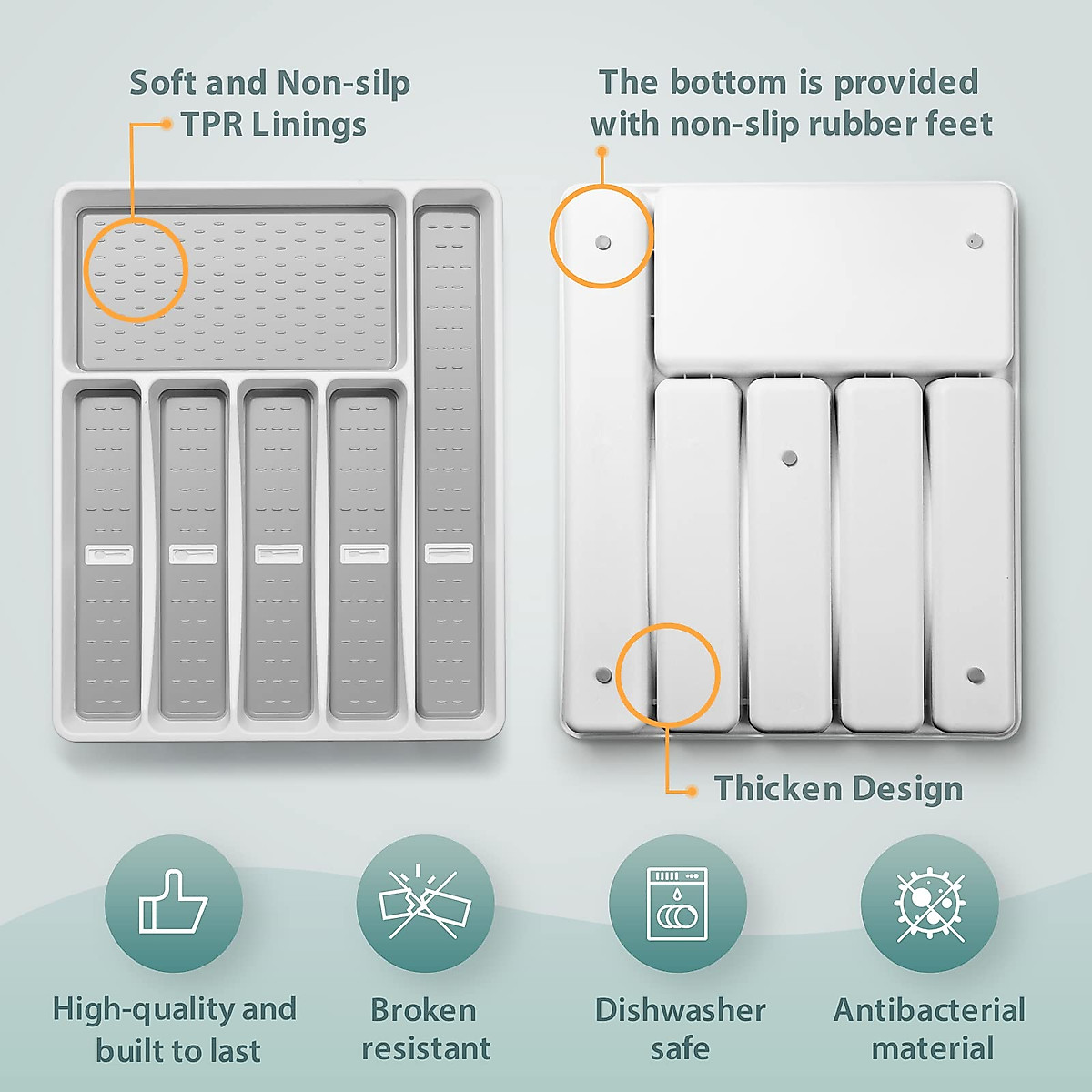 Soft and Non-silp TPR Linings

The bottom is provided with non-slip rubber feet

Thicken Design

High-quality and built to last

Broken resistant

Dishwasher safe

Antibacterial material