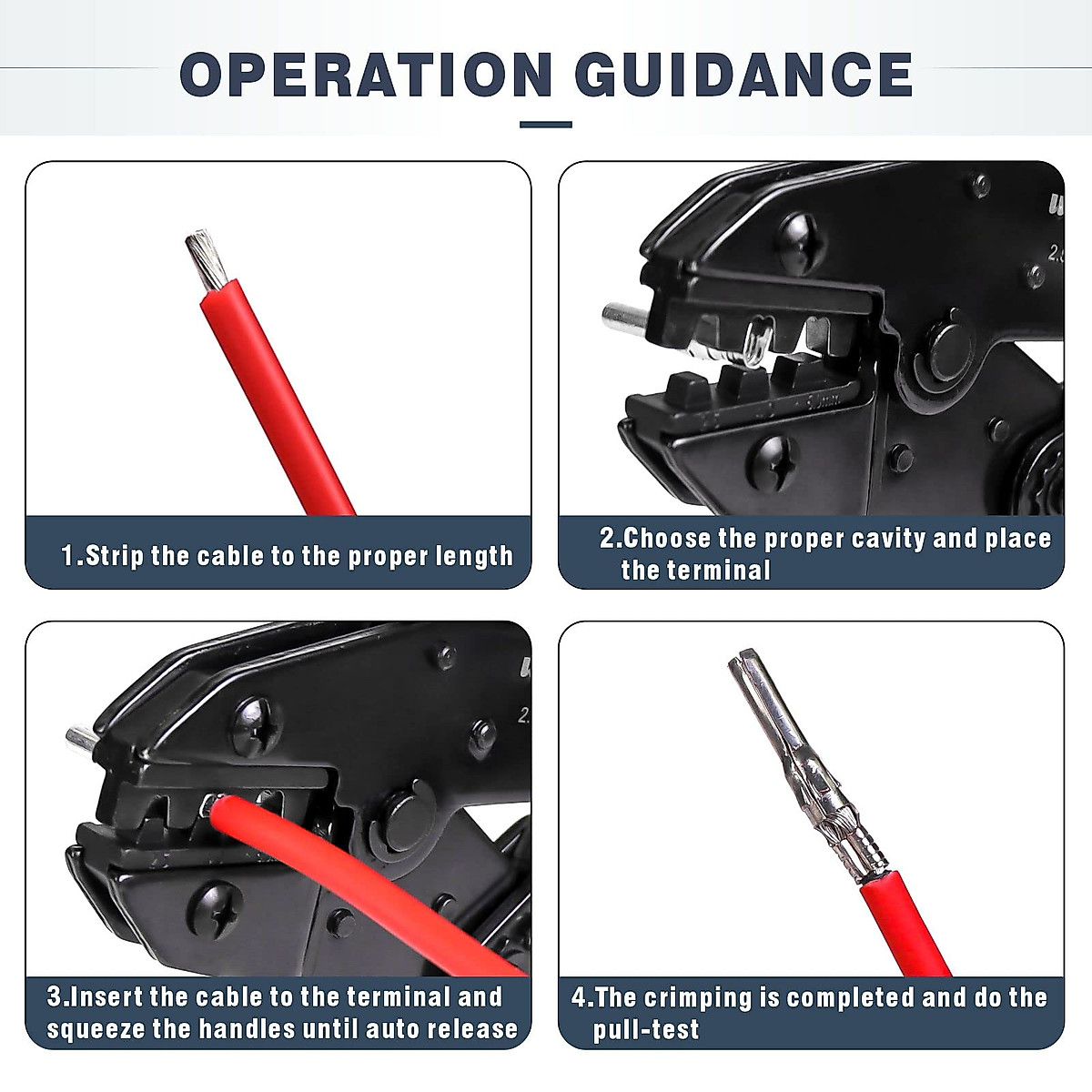 OPERATION GUIDANCE

1.Strip the cable to the proper length

2.Choose the proper cavity and place the terminal

3.Insert the cable to the terminal and squeeze the handles until auto release

4.The crimping is completed and do the pull-test