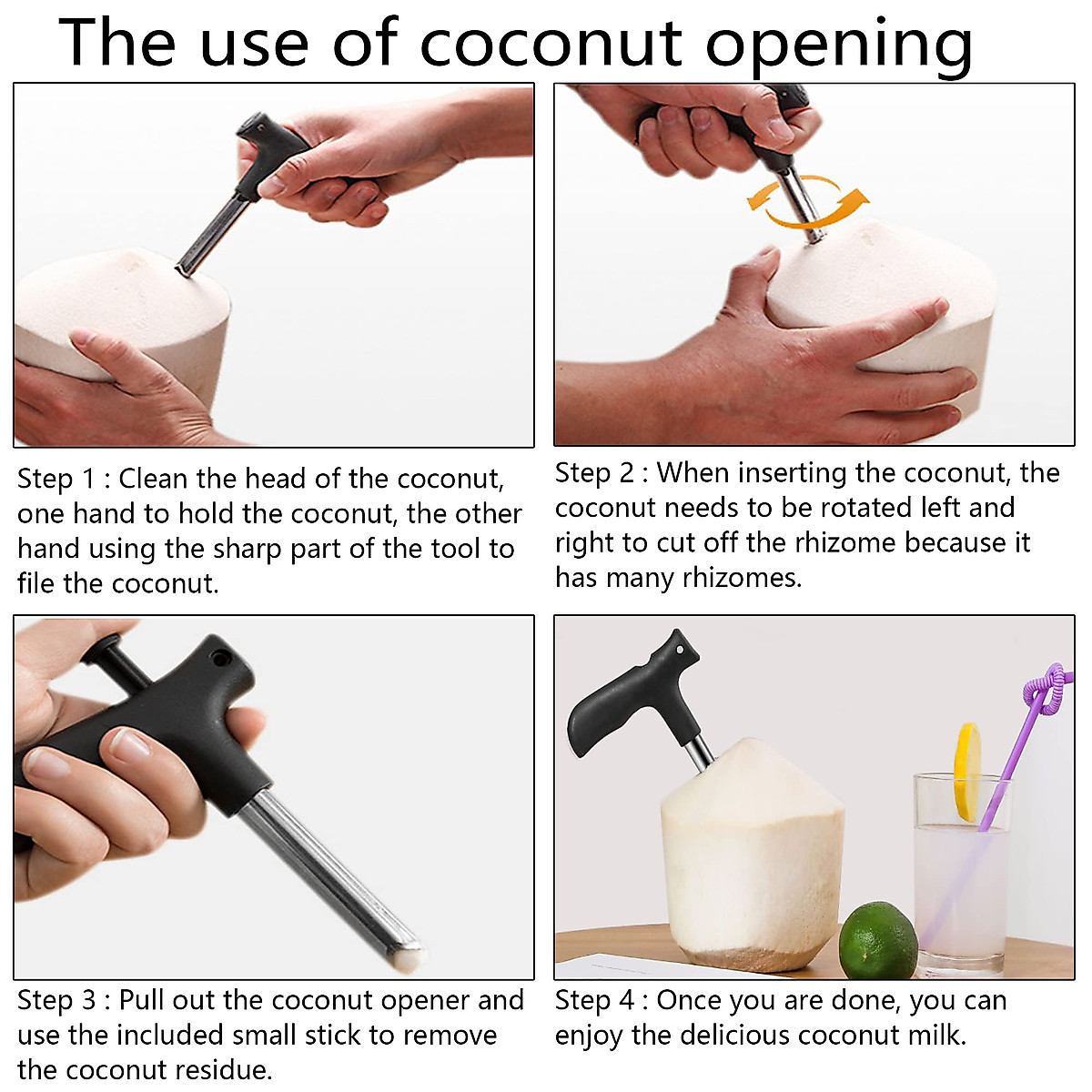 The use of coconut opening

Step 1 : Clean the head of the coconut, one hand to hold the coconut, the other hand using the sharp part of the tool to file the coconut.

Step 2 : When inserting the coconut, the coconut needs to be rotated left and right to cut off the rhizome because it has many rhizomes.

Step 3 : Pull out the coconut opener and use the included small stick to remove the coconut residue.

Step 4 : Once you are done, you can enjoy the delicious coconut milk.