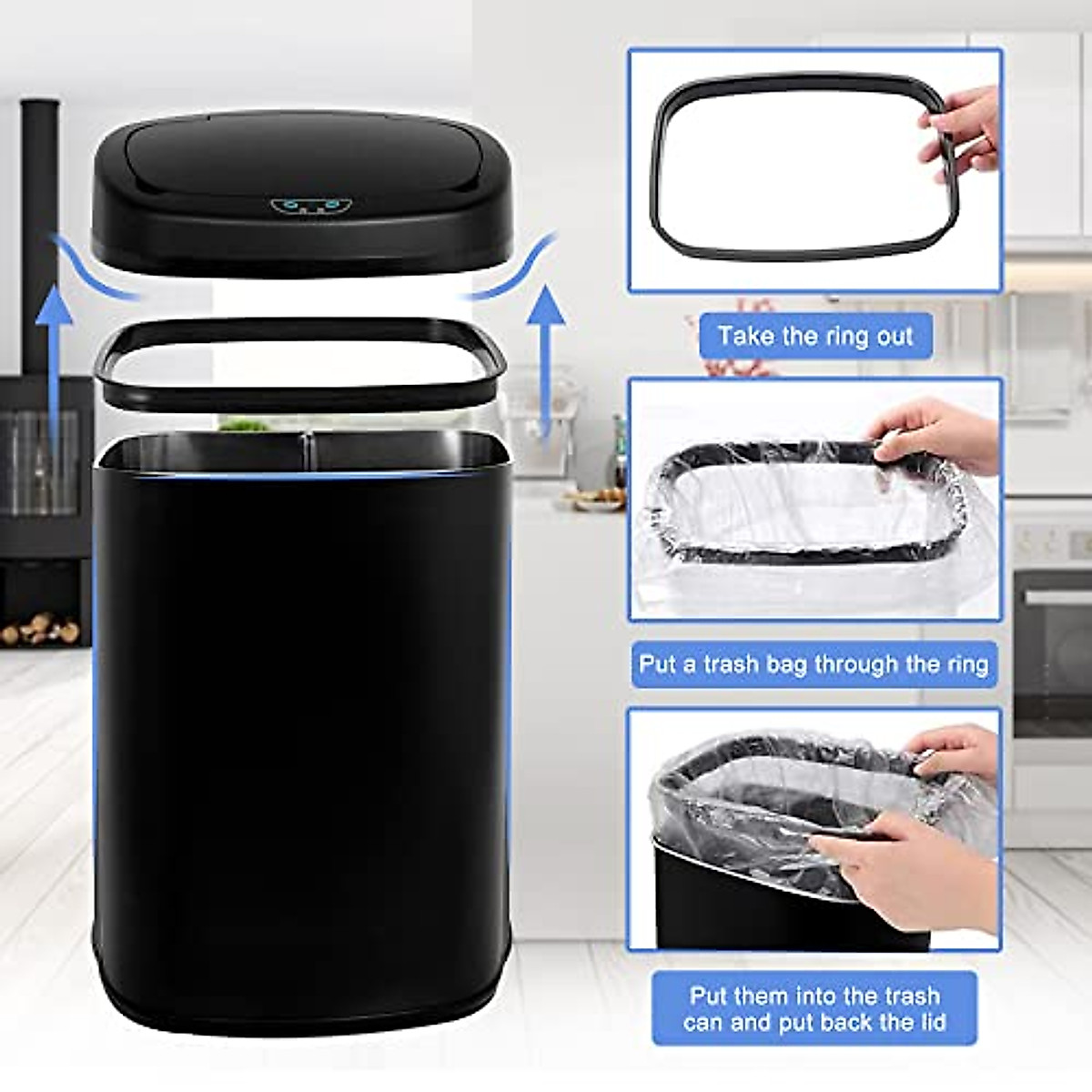 Take the ring out

Put a trash bag through the ring

Put them into the trash can and put back the lid