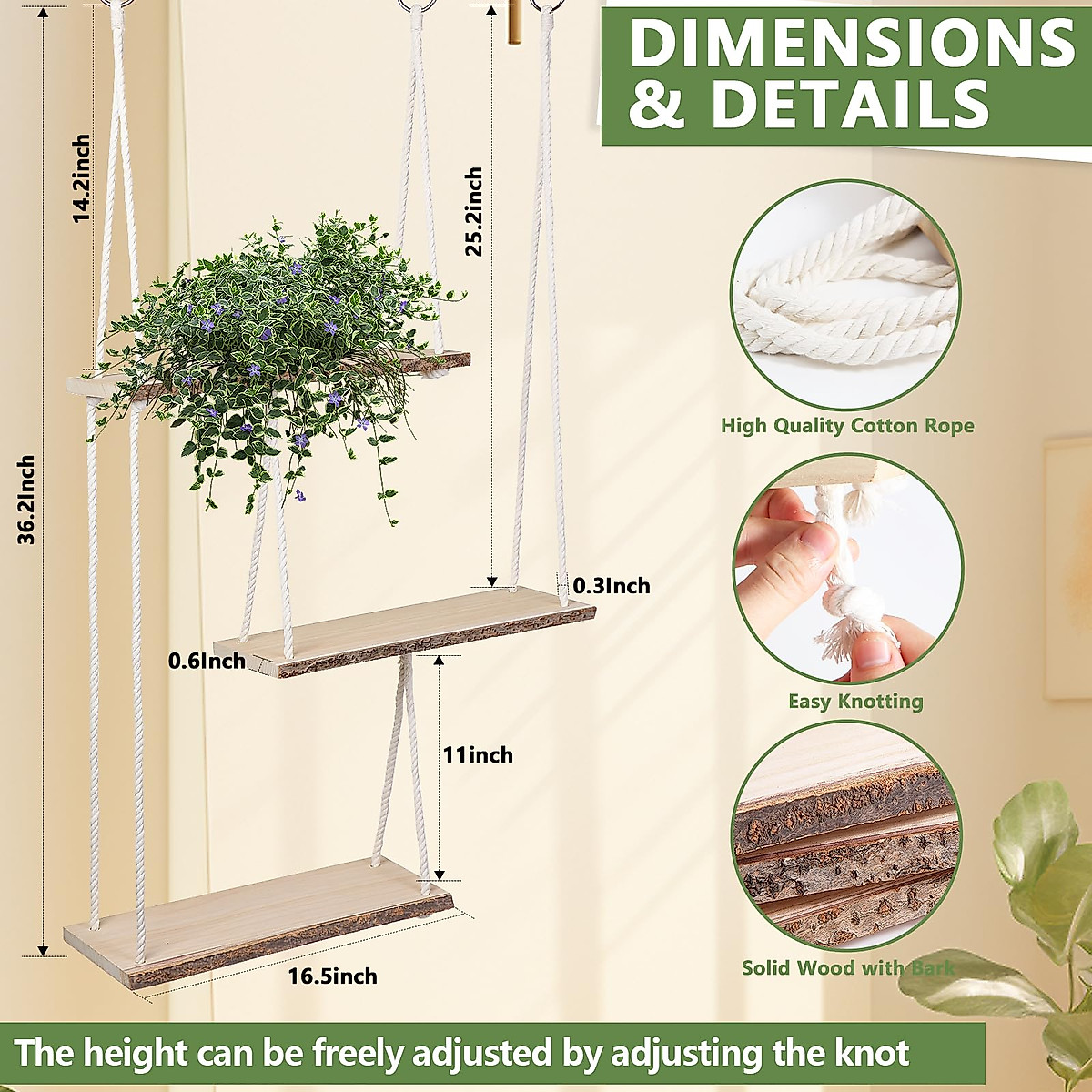 DIMENSIONS & DETAILS

14.2inch

25.2inch

36.2Inch

0.3Inch

0.6Inch

11inch

16.5inch

High Quality Cotton Rope

Easy Knotting

Solid Wood with Bark

The height can be freely adjusted by adjusting the knot