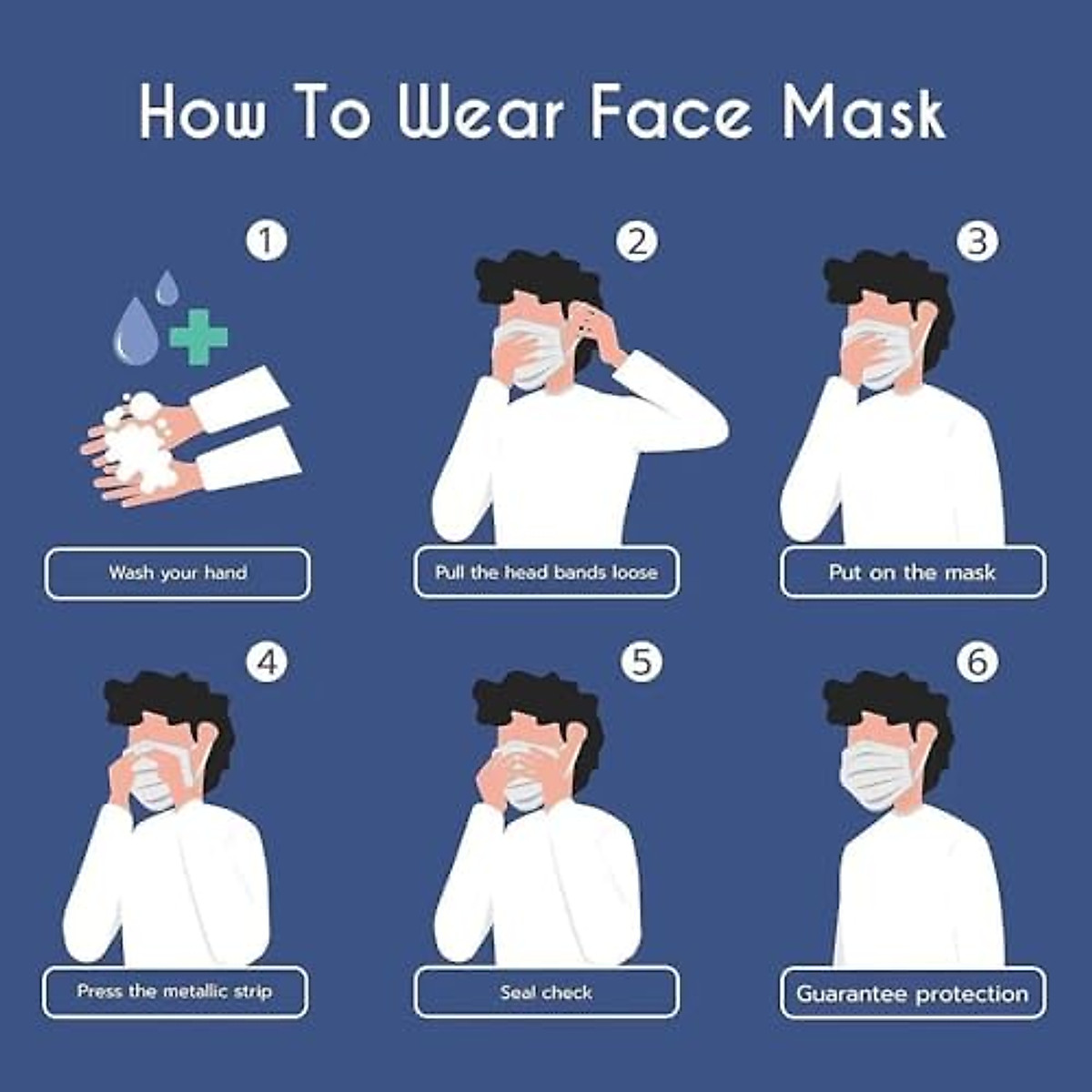 How To Wear Face Mask

1

Wash your hand

2

Pull the head bands loose

3

Put on the mask

4

Press the metallic strip

5

Seal check

6

Guarantee protection