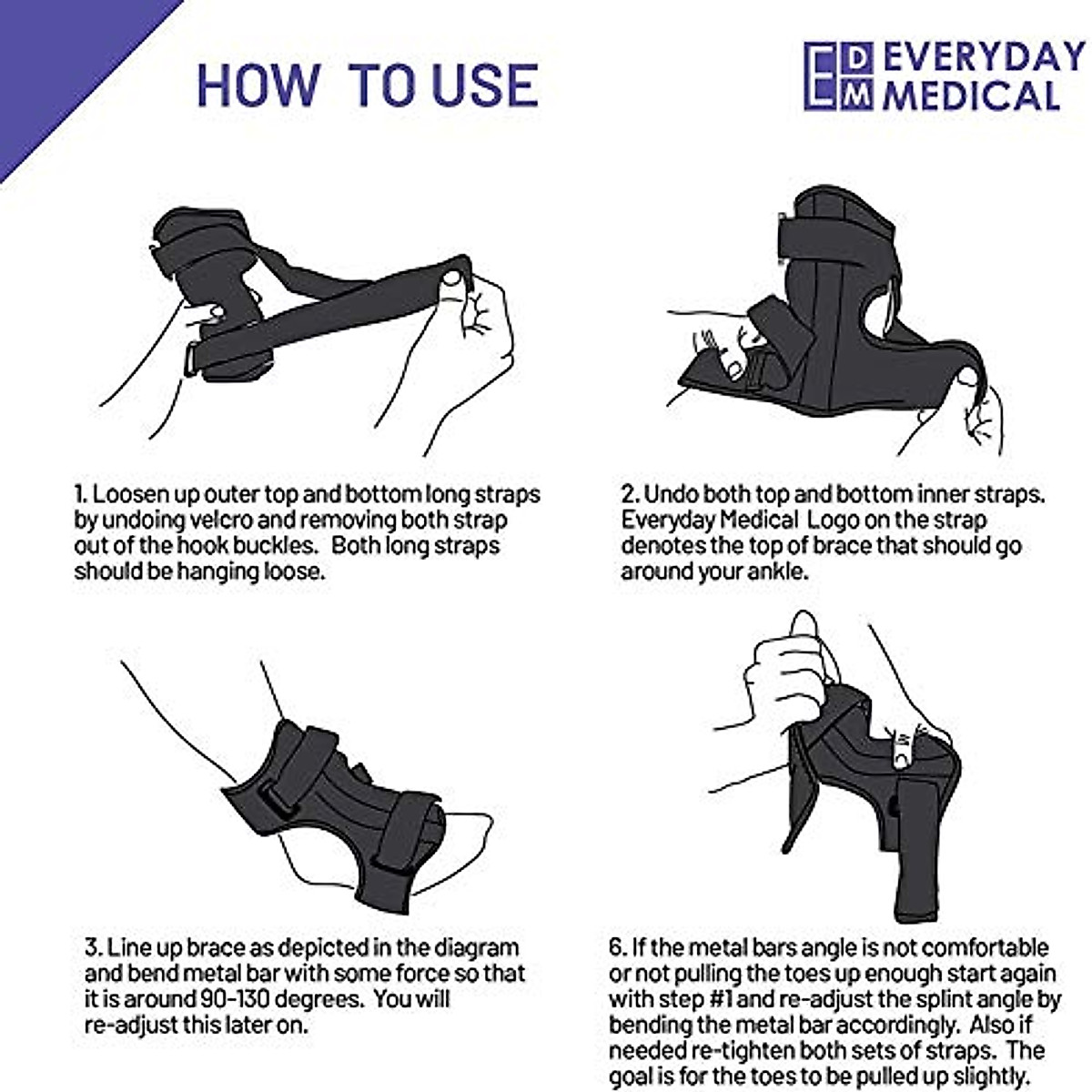 HOW TO USE

EDM EVERYDAY MEDICAL

1. Loosen up outer top and bottom long straps by undoing velcro and removing both strap out of the hook buckles. Both long straps should be hanging loose.

2. Undo both top and bottom inner straps. Everyday Medical Logo on the strap denotes the top of brace that should go around your ankle.

3. Line up brace as depicted in the diagram and bend metal bar with some force so that it is around 90-130 degrees. You will re-adjust this later on.

6. If the metal bars angle is not comfortable or not pulling the toes up enough start again with step #1 and re-adjust the splint angle by bending the metal bar accordingly. Also if needed re-tighten both sets of straps. The goal is for the toes to be pulled up slightly.