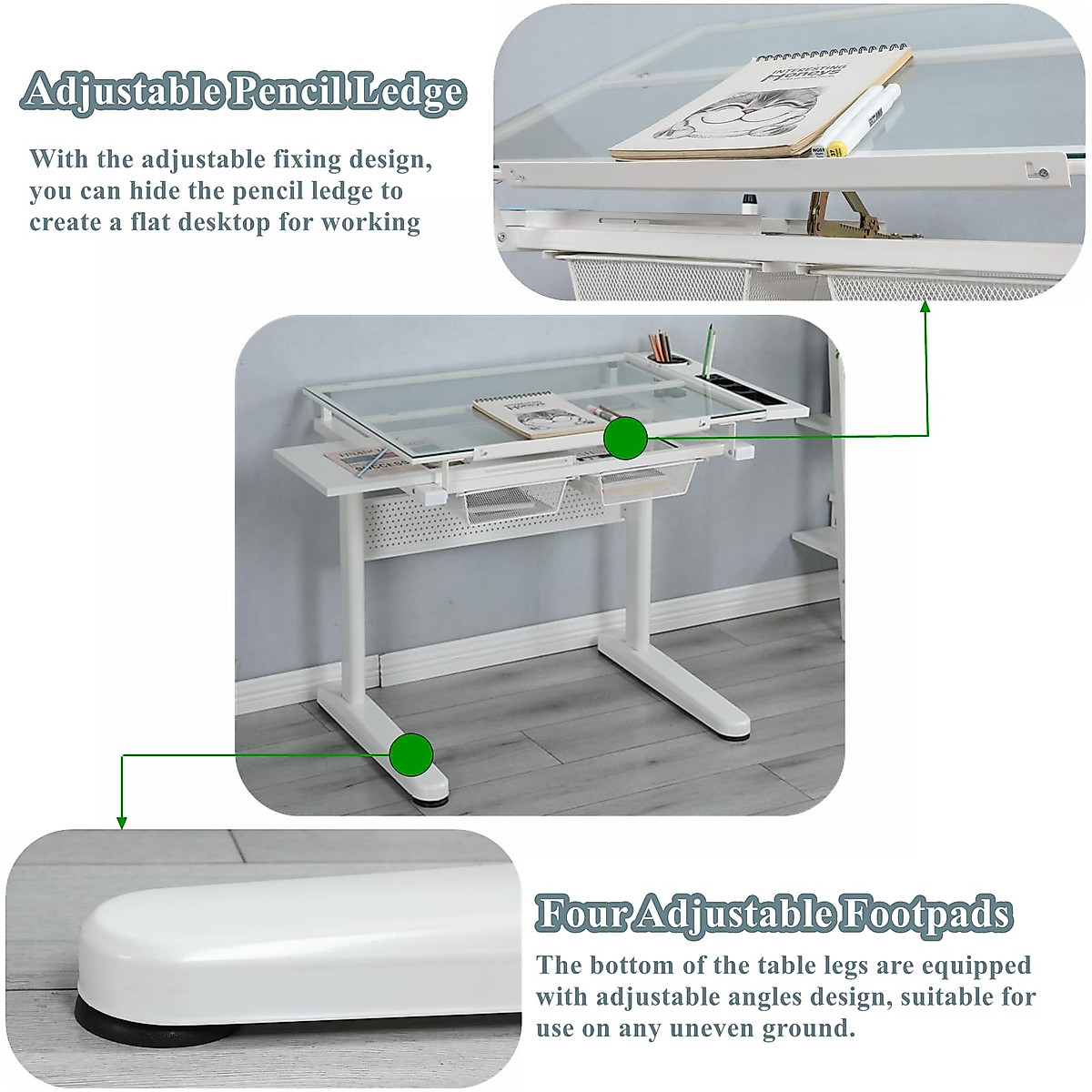 Adjustable Pencil Ledge

With the adjustable fixing design, you can hide the pencil ledge to create a flat desktop for working

INTERESTING HOBBYS

Four Adjustable Footpads

The bottom of the table legs are equipped with adjustable angles design, suitable for use on any uneven ground.