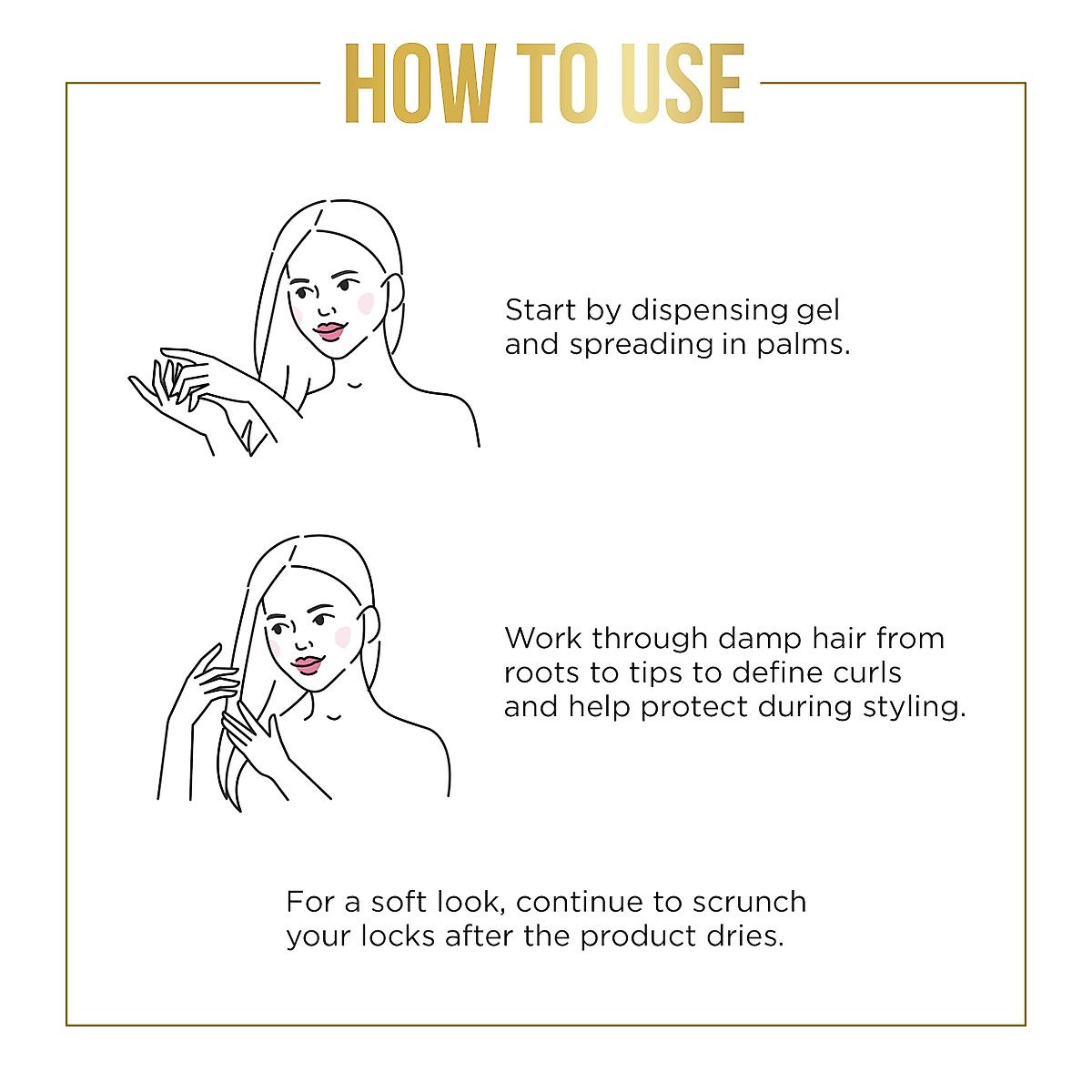 HOW TO USE

Start by dispensing gel and spreading in palms.

Work through damp hair from roots to tips to define curls and help protect during styling.

For a soft look, continue to scrunch your locks after the product dries.