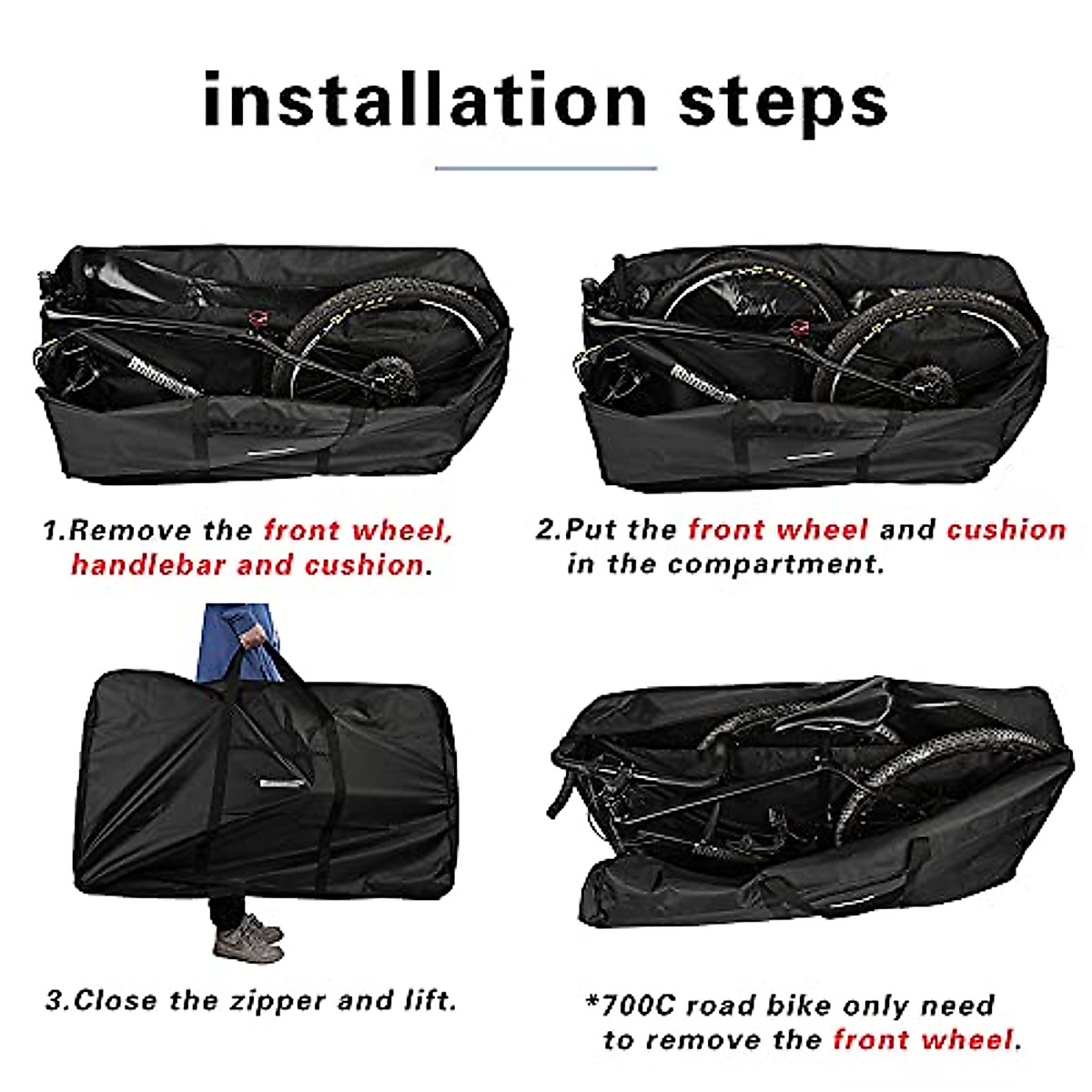 installation steps

1.Remove the front wheel, handlebar and cushion.

2.Put the front wheel and cushion in the compartment.

3.Close the zipper and lift.

*700C road bike only need to remove the front wheel.