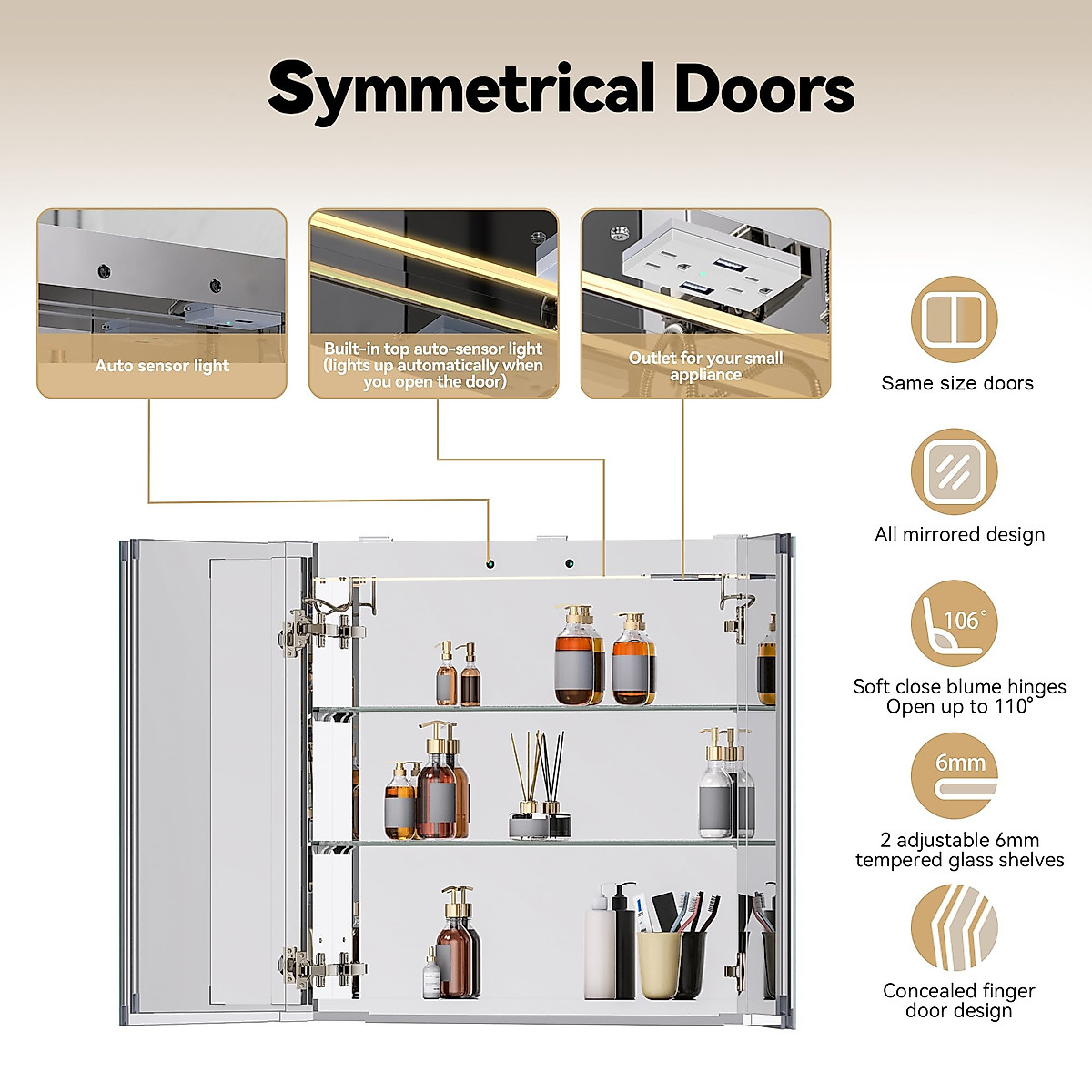 Symmetrical Doors

Auto sensor light

Built-in top auto-sensor light (lights up automatically when you open the door)

Outlet for your small appliance

Same size doors

All mirrored design

106°

Soft close blume hinges Open up to 110°

6mm

2 adjustable 6mm tempered glass shelves

Concealed finger door design