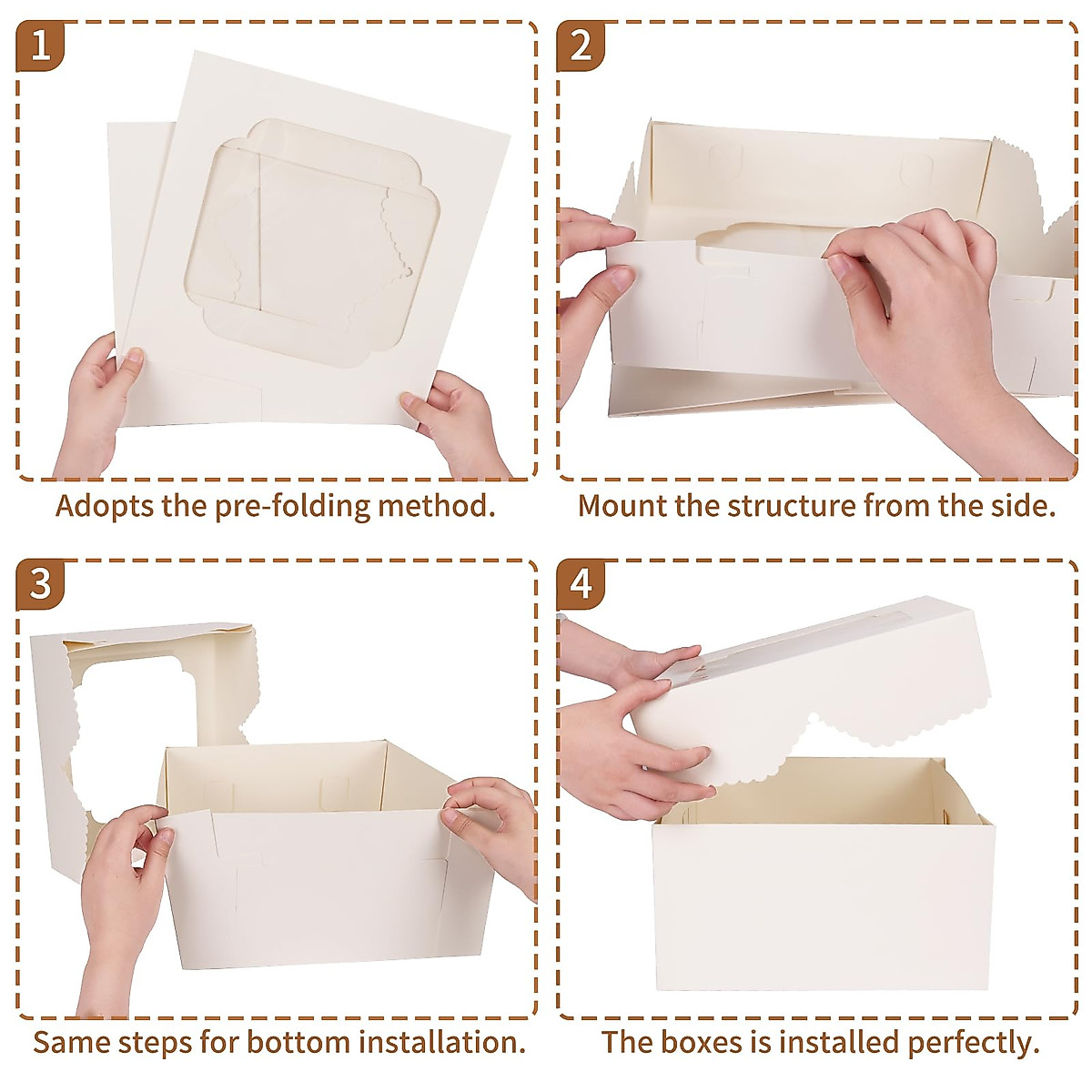 1

Adopts the pre-folding method.

2

Mount the structure from the side.

3

Same steps for bottom installation.

4

The boxes is installed perfectly.