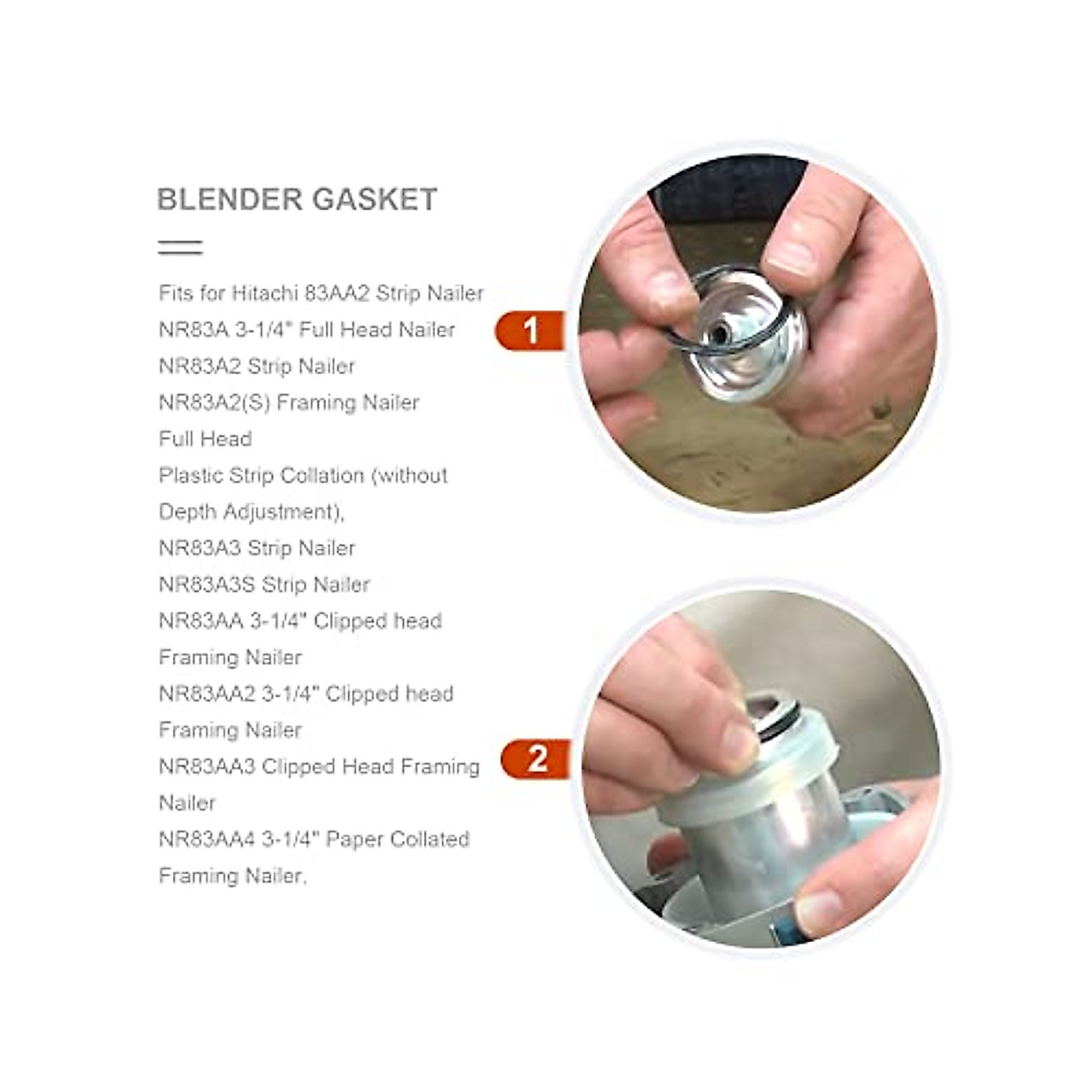 BLENDER GASKET

Fits for Hitachi 83AA2 Strip Nailer
NR83A 3-1/4" Full Head Nailer
NR83A2 Strip Nailer
NR83A2(S) Framing Nailer
Full Head
Plastic Strip Collation (without Depth Adjustment),
NR83A3 Strip Nailer
NR83A3S Strip Nailer
NR83AA 3-1/4" Clipped head Framing Nailer
NR83AA2 3-1/4" Clipped head Framing Nailer
NR83AA3 Clipped Head Framing Nailer
NR83AA4 3-1/4" Paper Collated Framing Nailer.

1

2